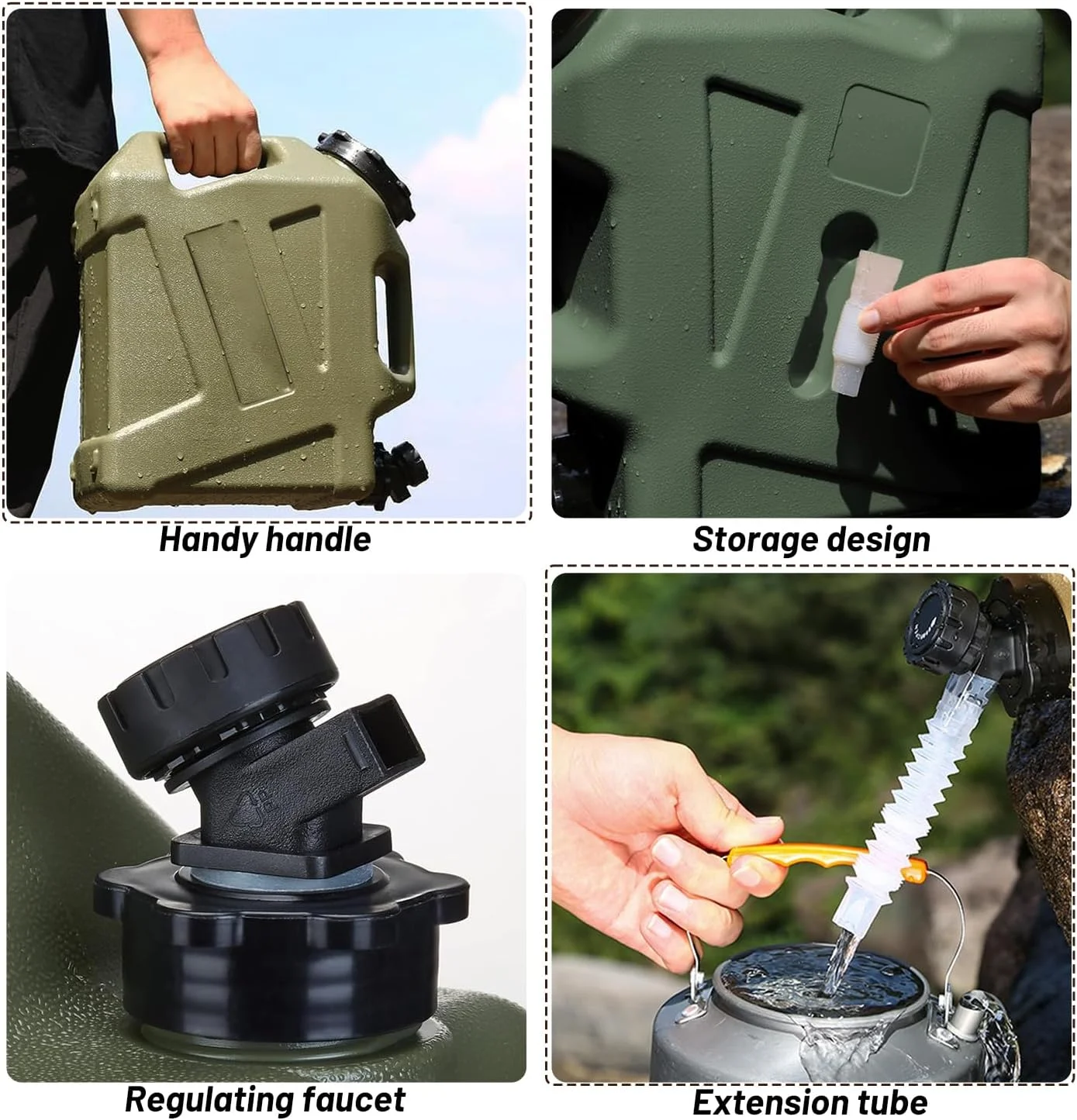 Handy handle

Storage design

Regulating faucet

Extension tube