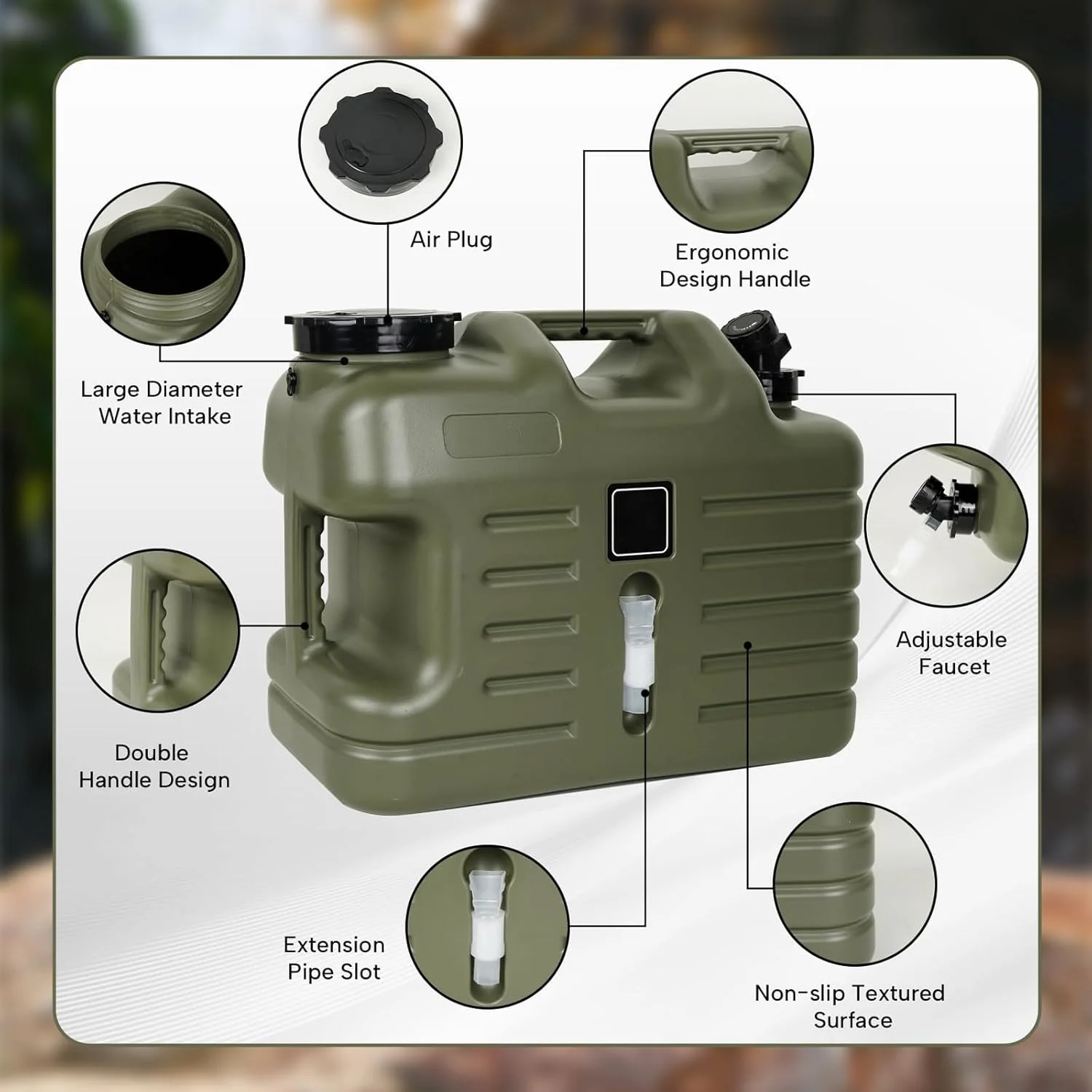 Air Plug

Ergonomic Design Handle

Large Diameter Water Intake

Adjustable Faucet

Double Handle Design

Extension Pipe Slot

Non-slip Textured Surface