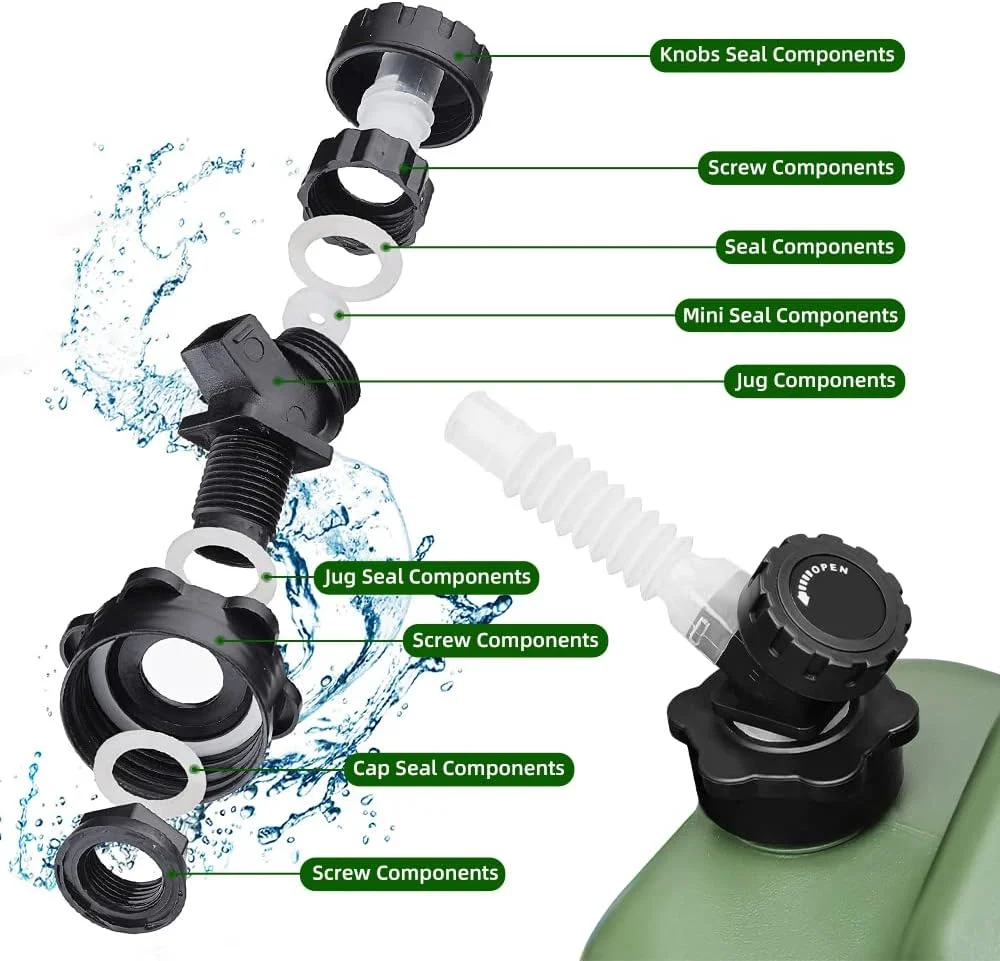 Knobs Seal Components

Screw Components

Seal Components

Mini Seal Components

Jug Components

Jug Seal Components

Screw Components

Cap Seal Components

Screw Components

OPEN