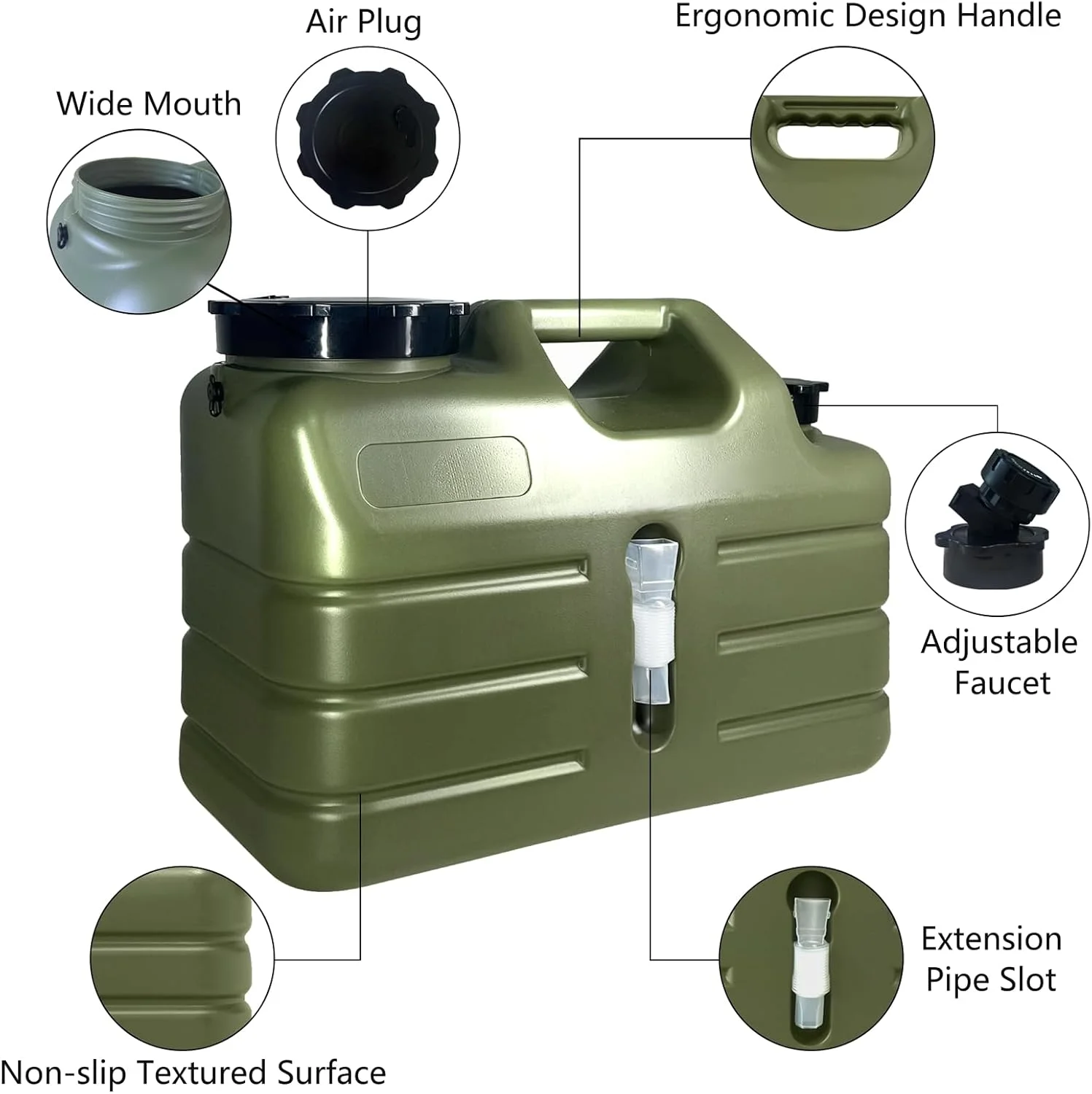 Air Plug

Ergonomic Design Handle

Wide Mouth

Adjustable Faucet

Extension Pipe Slot

Non-slip Textured Surface