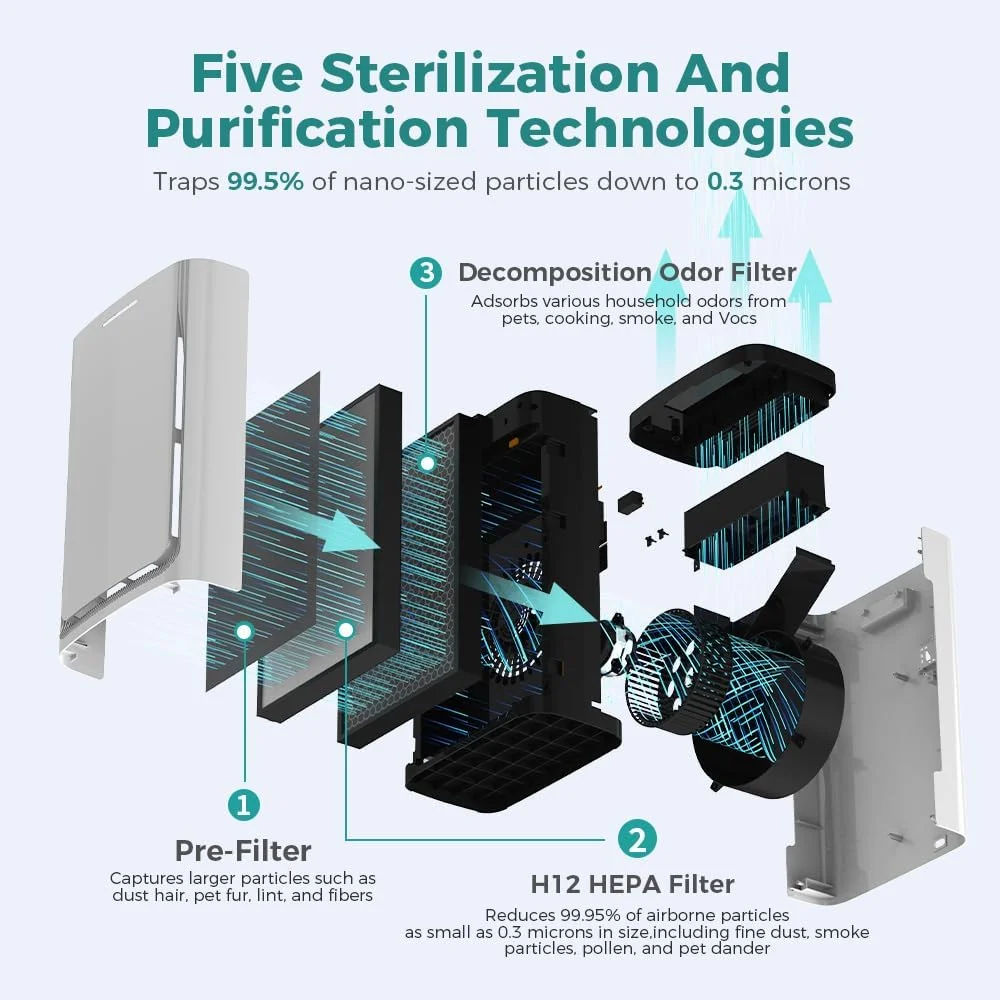 Five Sterilization And Purification Technologies

Traps 99.5% of nano-sized particles down to 0.3 microns

3 Decomposition Odor Filter

Adsorbs various household odors from pets, cooking, smoke, and Vocs

1

Pre-Filter

Captures larger particles such as dust hair, pet fur, lint, and fibers

2

H12 HEPA Filter

Reduces 99.95% of airborne particles as small as 0.3 microns in size,including fine dust, smoke particles, pollen, and pet dander