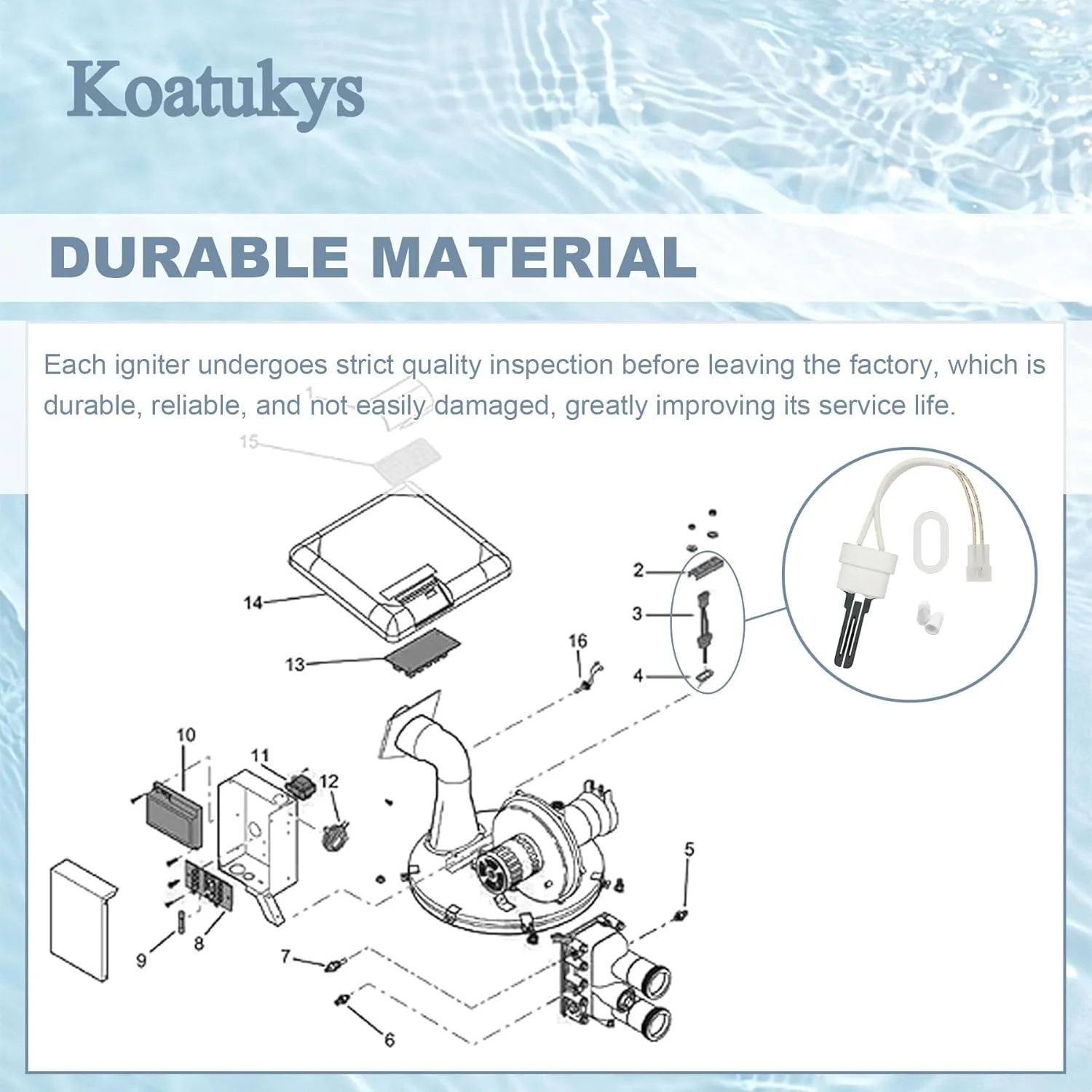 Koatukys

DURABLE MATERIAL

Each igniter undergoes strict quality inspection before leaving the factory, which is durable, reliable, and not easily damaged, greatly improving its service life.

1
15
14
13
2
3
4
16
10
11
12
5
9
8
7
6