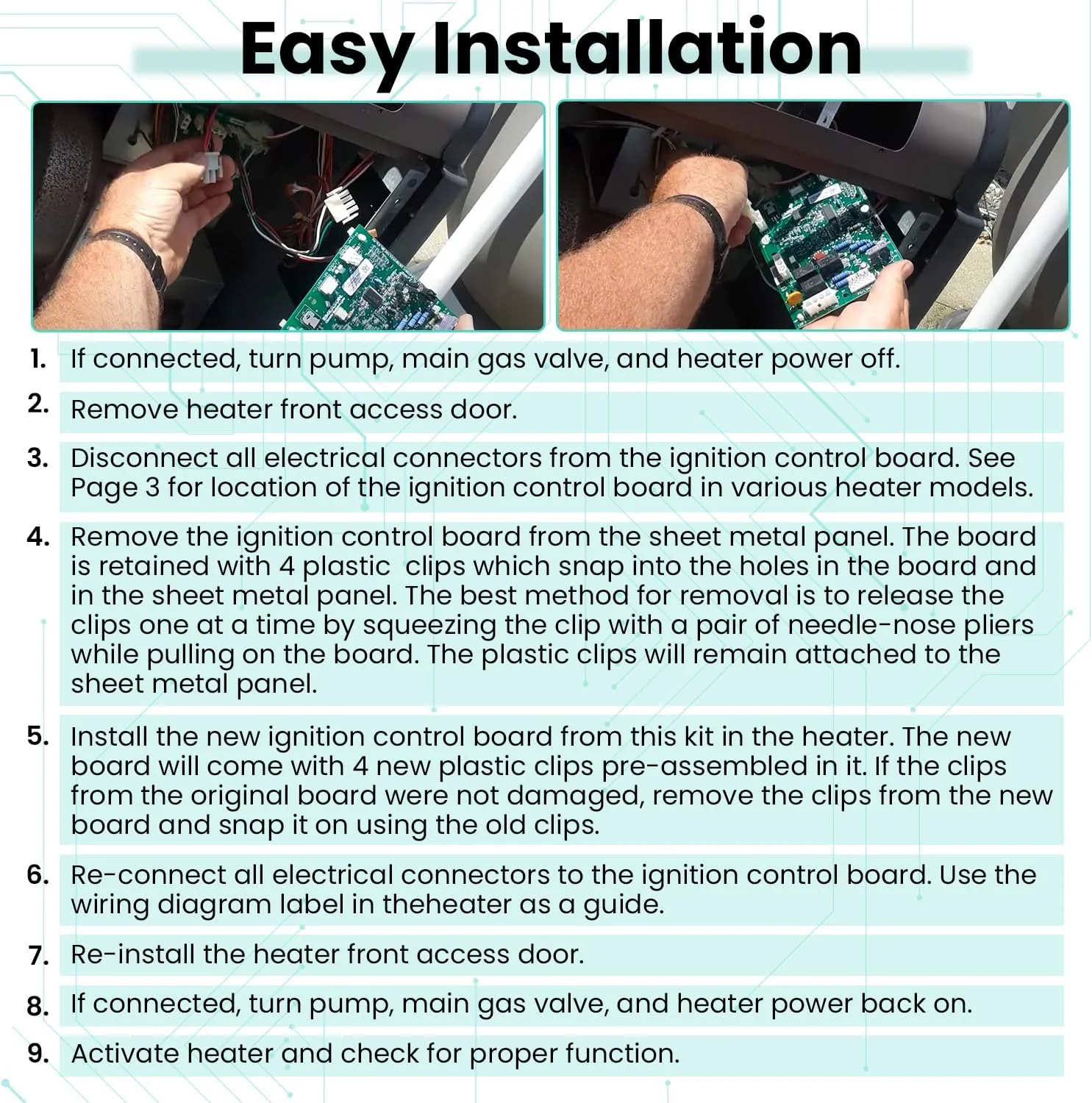 Easy Installation

1. If connected, turn pump, main gas valve, and heater power off.

2. Remove heater front access door.

3. Disconnect all electrical connectors from the ignition control board. See Page 3 for location of the ignition control board in various heater models.

4. Remove the ignition control board from the sheet metal panel. The board is retained with 4 plastic clips which snap into the holes in the board and in the sheet metal panel. The best method for removal is to release the clips one at a time by squeezing the clip with a pair of needle-nose pliers while pulling on the board. The plastic clips will remain attached to the sheet metal panel.

5. Install the new ignition control board from this kit in the heater. The new board will come with 4 new plastic clips pre-assembled in it. If the clips from the original board were not damaged, remove the clips from the new board and snap it on using the old clips.

6. Re-connect all electrical connectors to the ignition control board. Use the wiring diagram label in theheater as a guide.

7. Re-install the heater front access door.

8. If connected, turn pump, main gas valve, and heater power back on.

9. Activate heater and check for proper function.