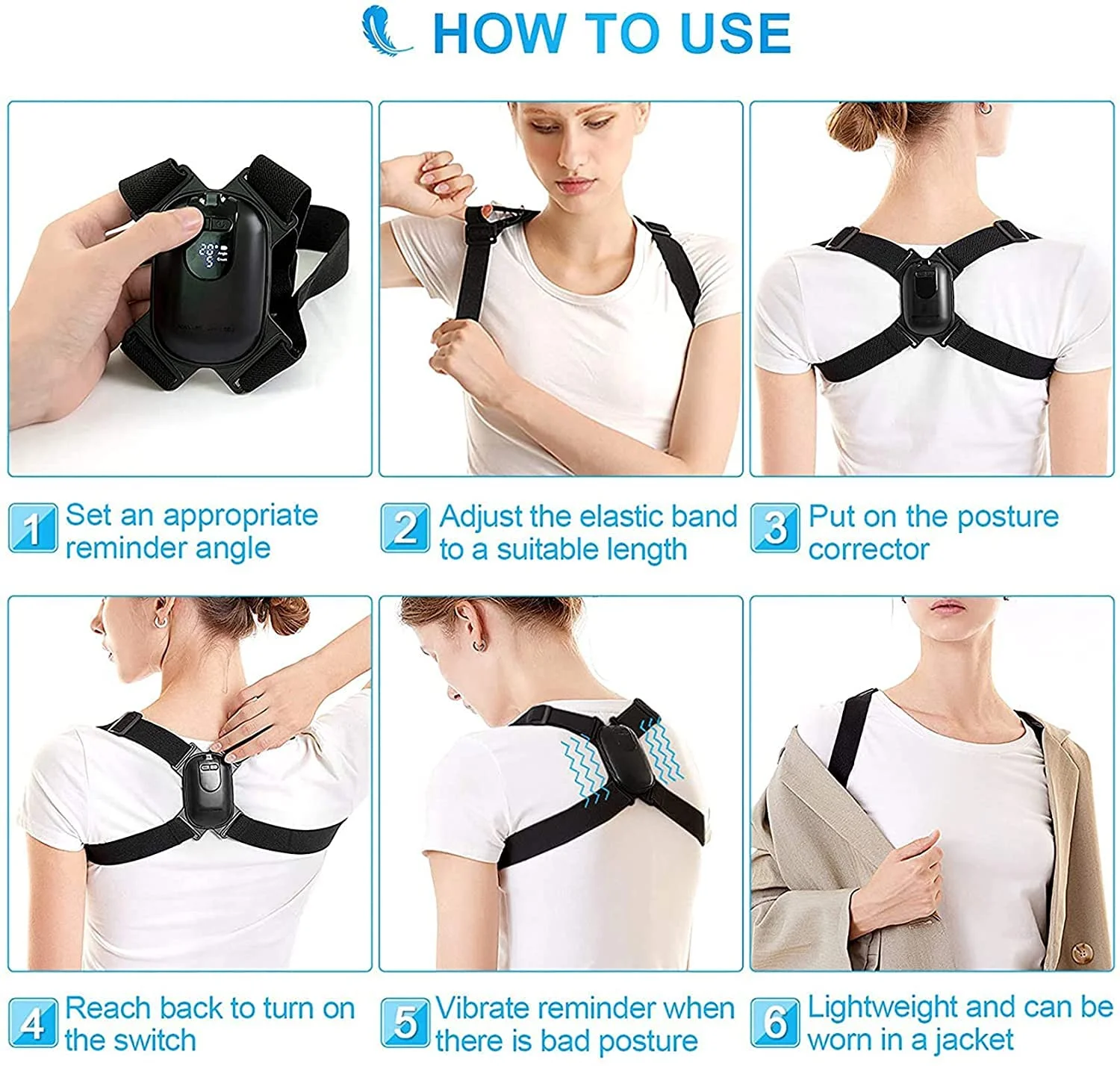 HOW TO USE

1 Set an appropriate reminder angle

2 Adjust the elastic band to a suitable length

3 Put on the posture corrector

4 Reach back to turn on the switch

5 Vibrate reminder when there is bad posture

6 Lightweight and can be worn in a jacket