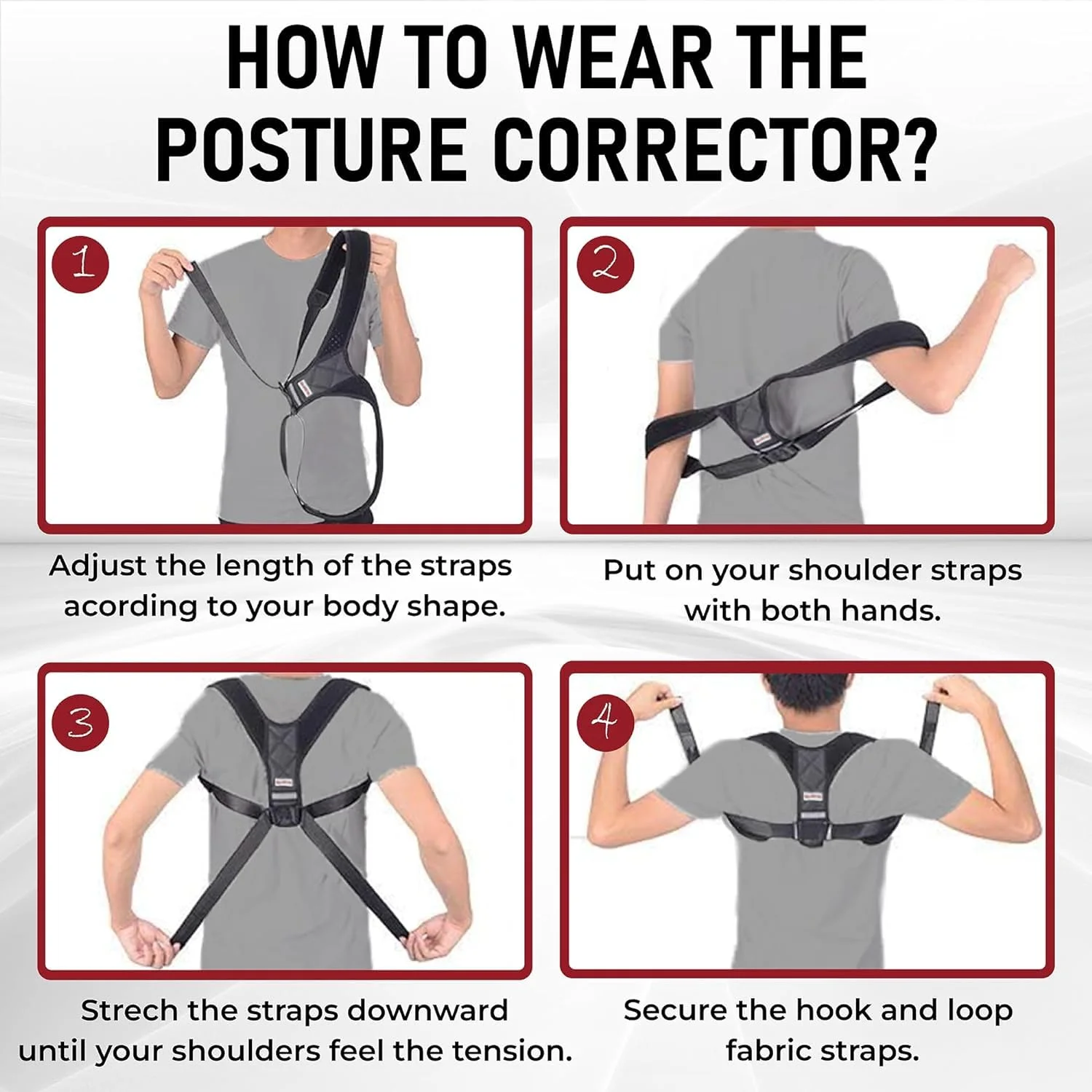 HOW TO WEAR THE POSTURE CORRECTOR?

1

Adjust the length of the straps acording to your body shape.

2

Put on your shoulder straps with both hands.

3

Strech the straps downward until your shoulders feel the tension.

4

Secure the hook and loop fabric straps.