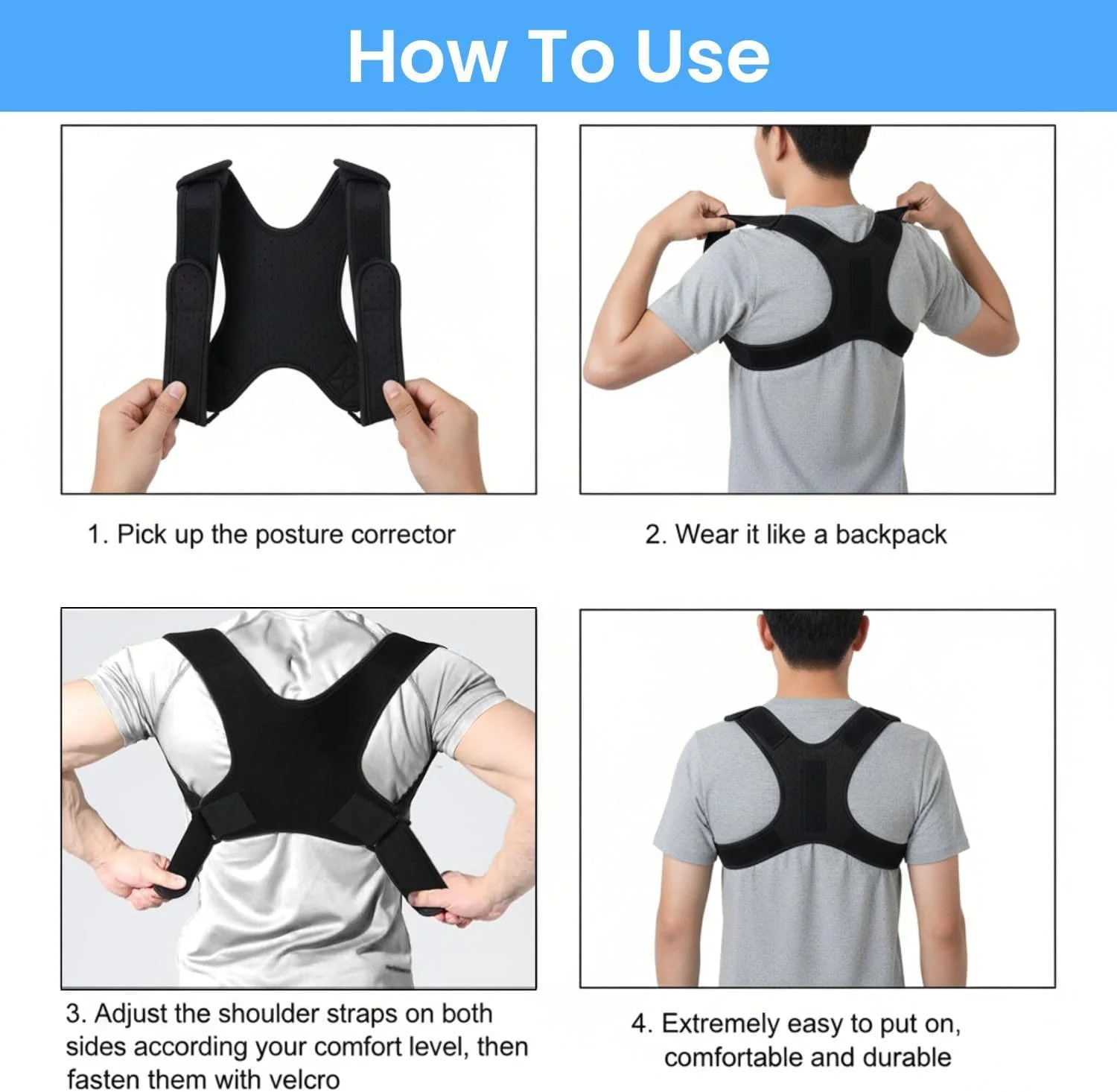 How To Use

1. Pick up the posture corrector

2. Wear it like a backpack

3. Adjust the shoulder straps on both sides according your comfort level, then fasten them with velcro

4. Extremely easy to put on, comfortable and durable