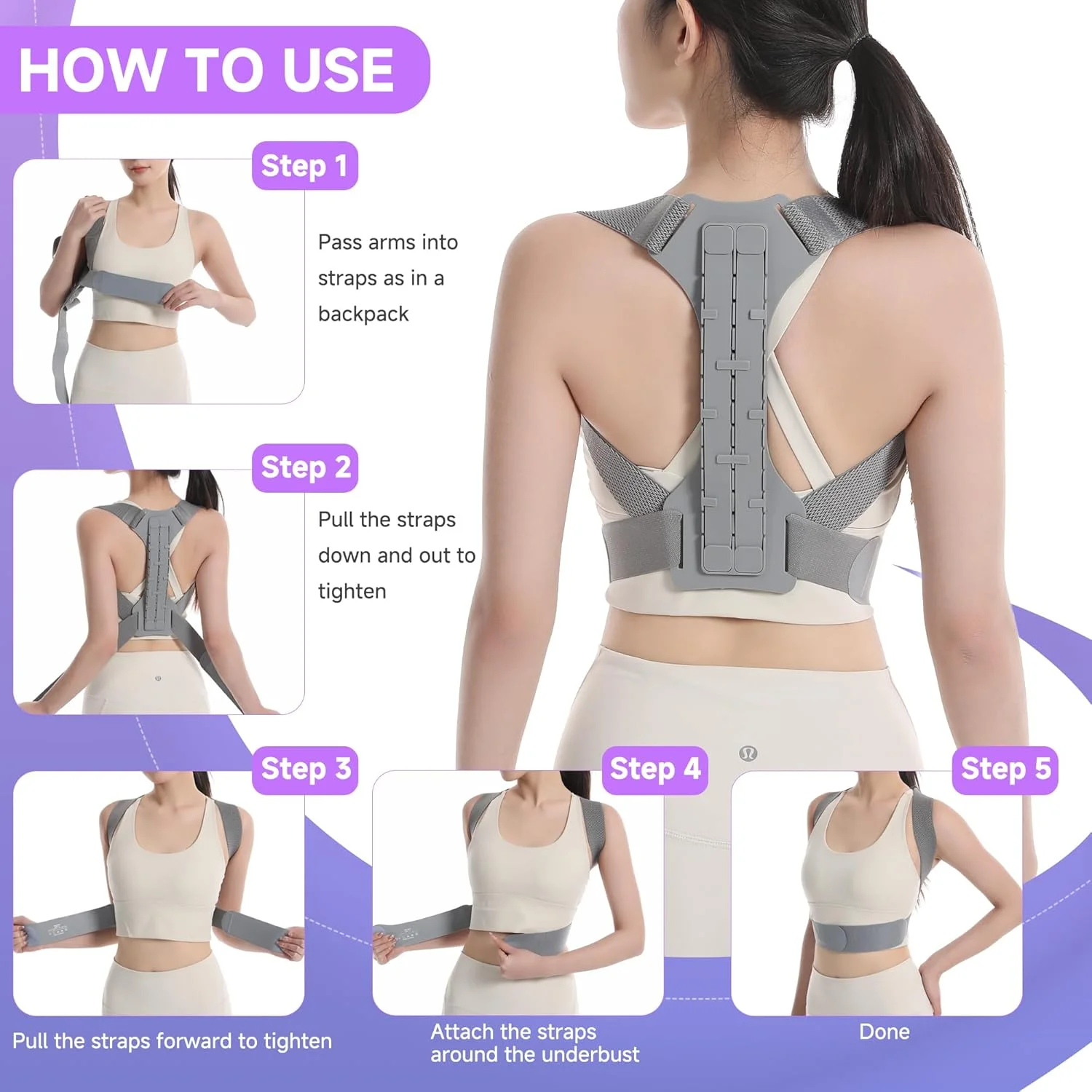 HOW TO USE

Step 1

Pass arms into straps as in a backpack

Step 2

Pull the straps down and out to tighten

Step 3

Pull the straps forward to tighten

Step 4

Attach the straps around the underbust

Step 5

Done