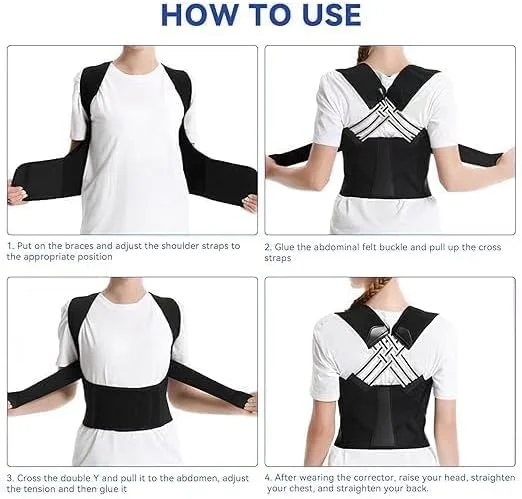 HOW TO USE

1. Put on the braces and adjust the shoulder straps to the appropriate position

2. Glue the abdominal felt buckle and pull up the cross straps

3. Cross the double Y and pull it to the abdomen, adjust the tension and then glue it

4. After wearing the corrector, raise your head, straighten your chest, and straighten your back.