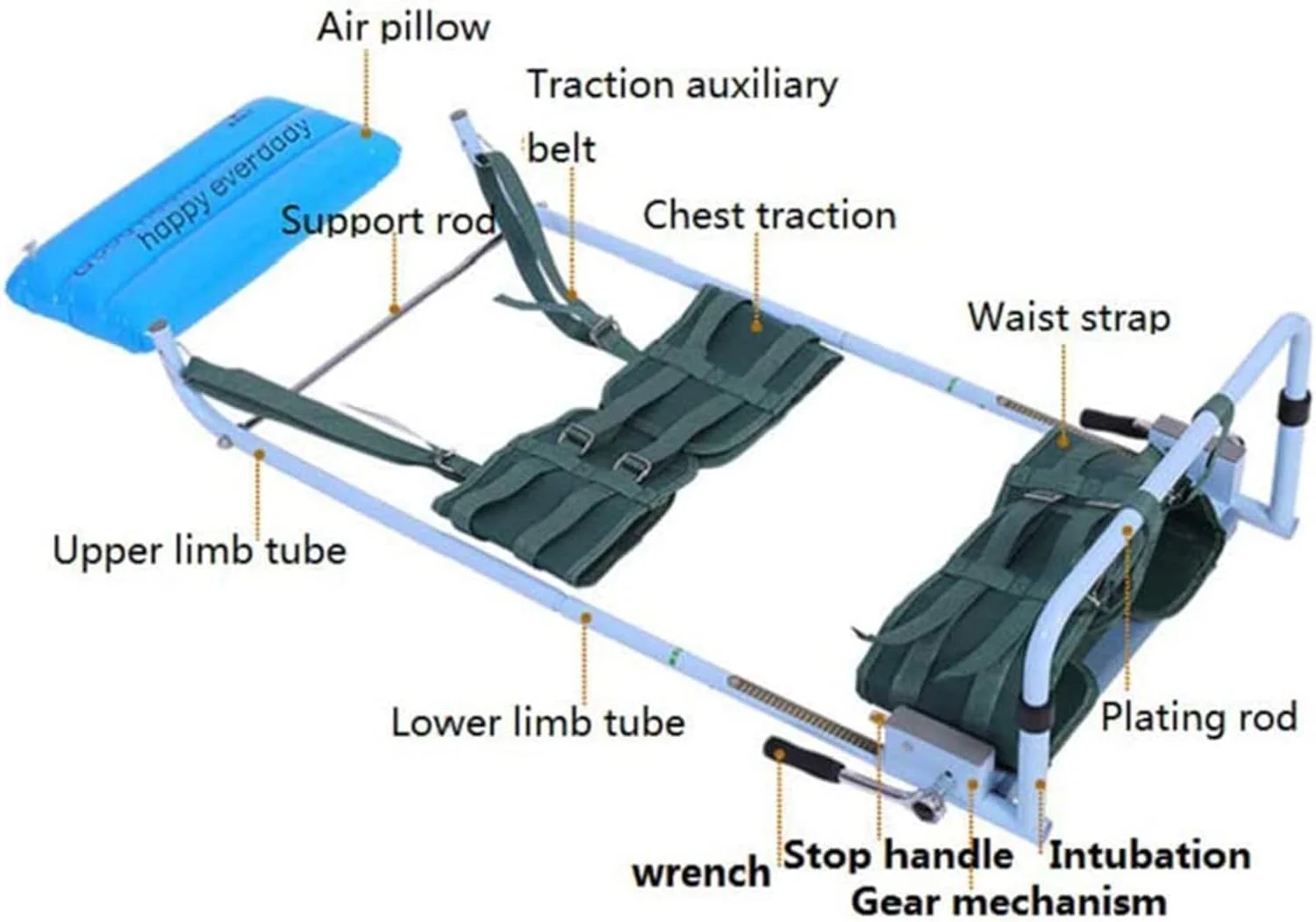 Air pillow

Traction auxiliary belt

happy everdaay

Support rod

Chest traction

Waist strap

Upper limb tube

Lower limb tube

Plating rod

wrench

Stop handle

Intubation

Gear mechanism