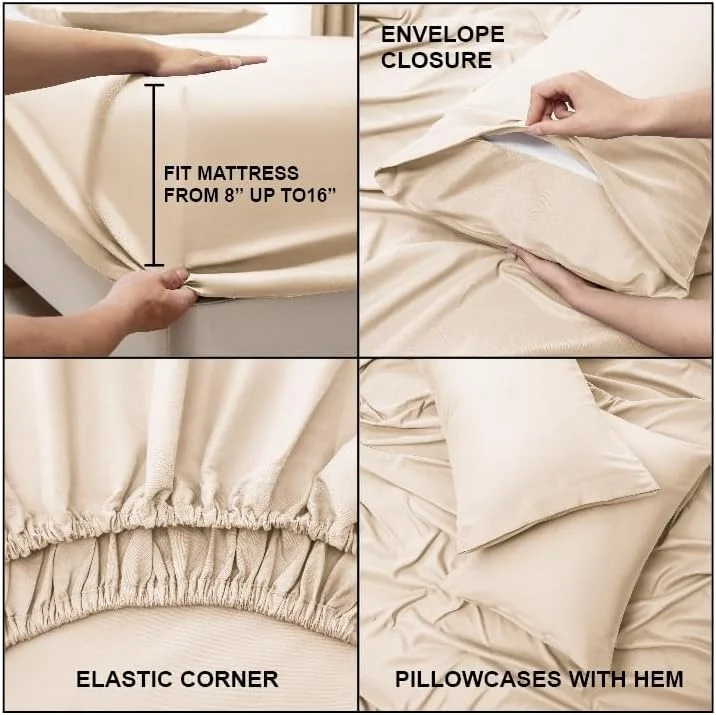 FIT MATTRESS FROM 8” UP TO16”

ENVELOPE CLOSURE

ELASTIC CORNER

PILLOWCASES WITH HEM