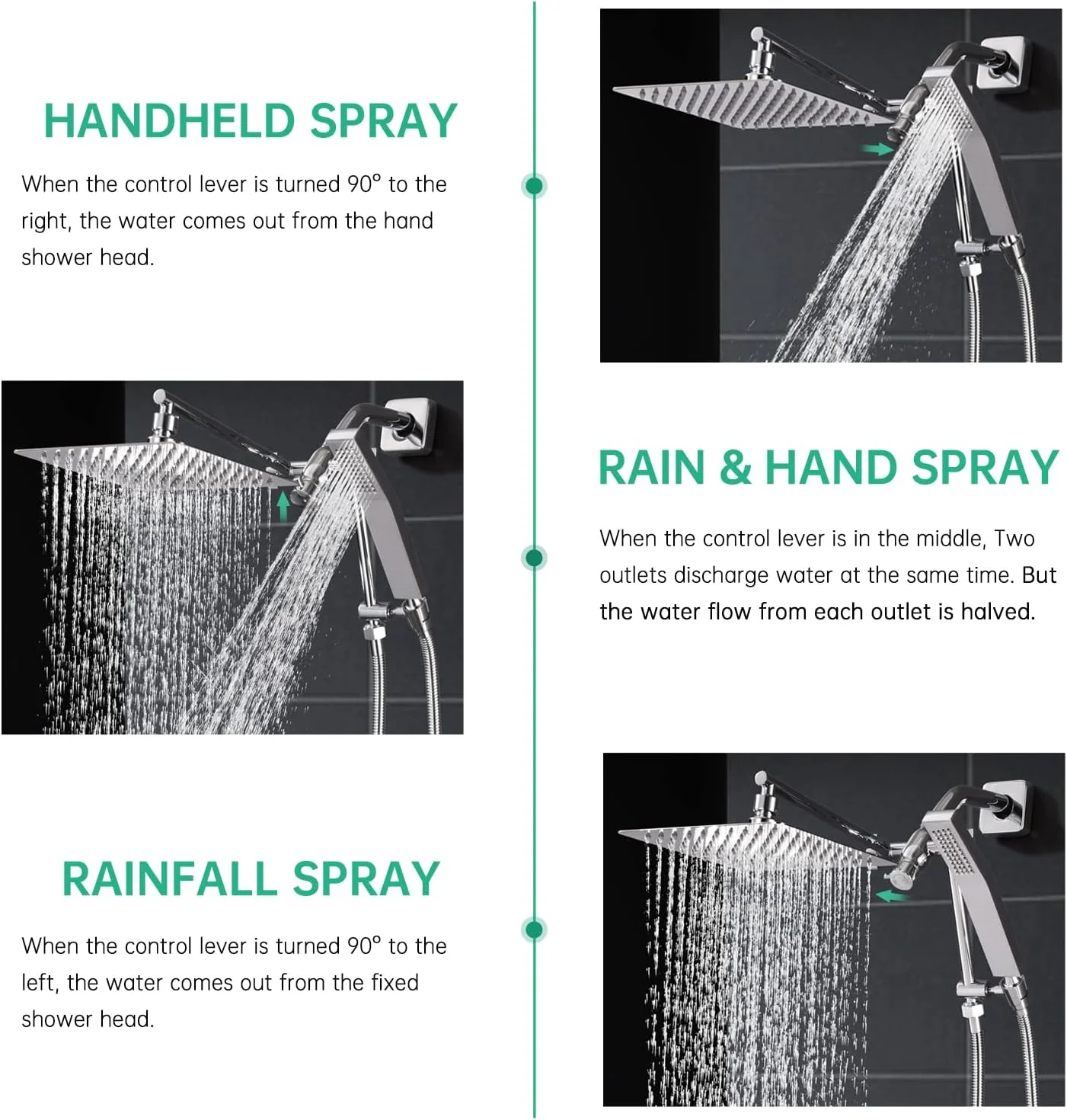 HANDHELD SPRAY

When the control lever is turned 90° to the right, the water comes out from the hand shower head.

RAIN & HAND SPRAY

When the control lever is in the middle, Two outlets discharge water at the same time. But the water flow from each outlet is halved.

RAINFALL SPRAY

When the control lever is turned 90° to the left, the water comes out from the fixed shower head.