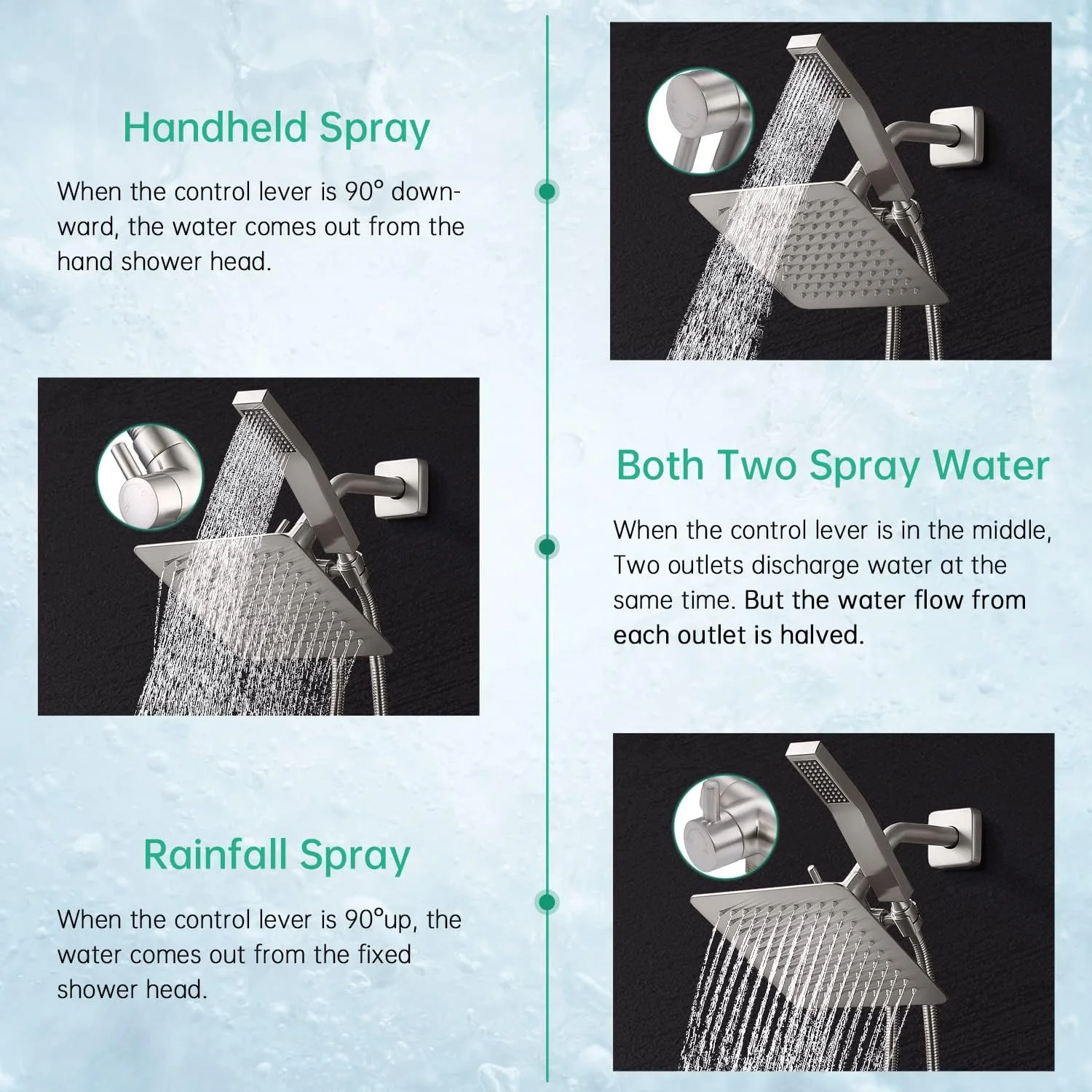 Handheld Spray

When the control lever is 90° downward, the water comes out from the hand shower head.

Both Two Spray Water

When the control lever is in the middle, Two outlets discharge water at the same time. But the water flow from each outlet is halved.

Rainfall Spray

When the control lever is 90°up, the water comes out from the fixed shower head.