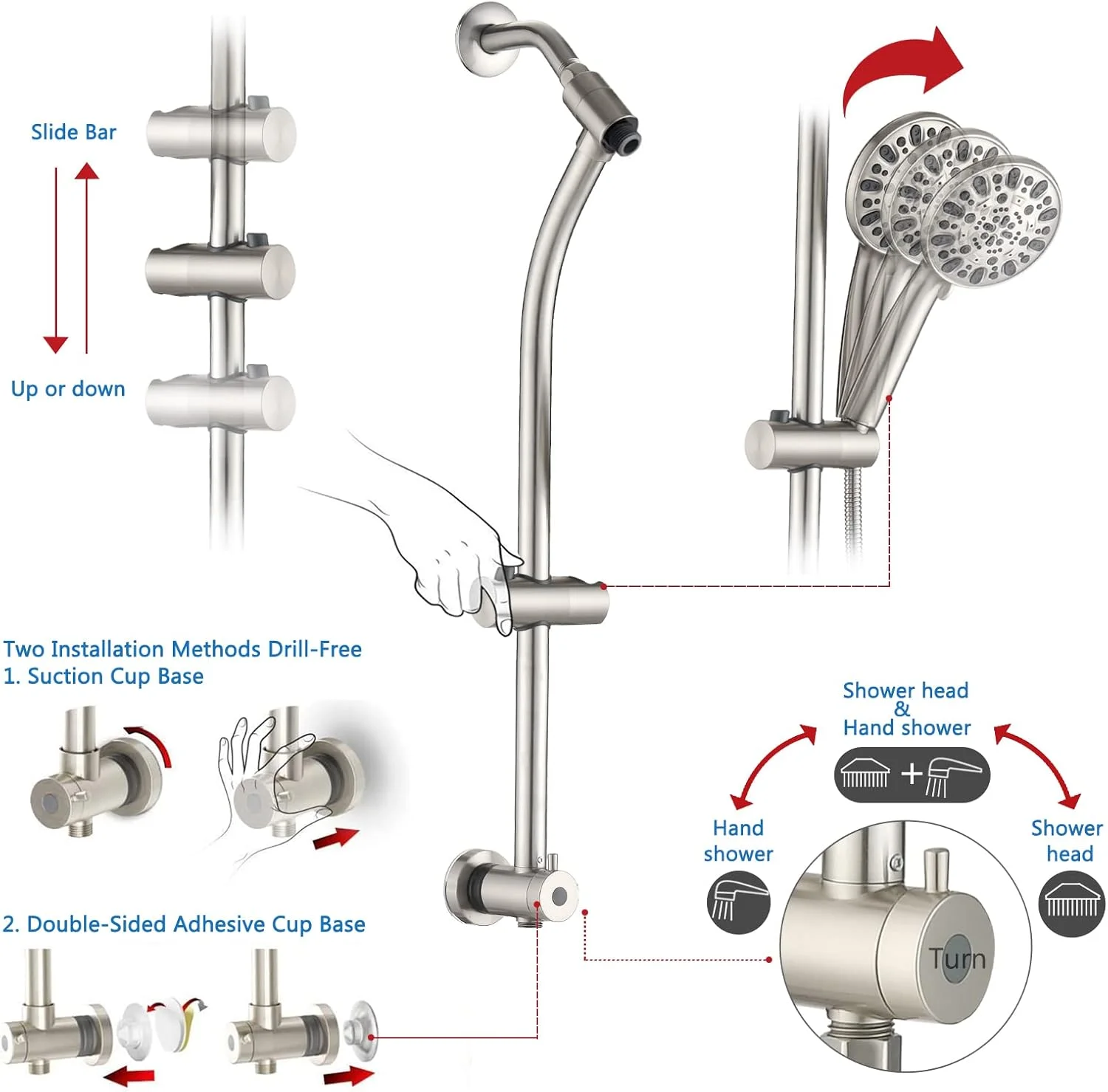 Slide Bar

Up or down

Two Installation Methods Drill-Free
1. Suction Cup Base

2. Double-Sided Adhesive Cup Base

Shower head
&
Hand shower

Hand shower

Shower head

Turn