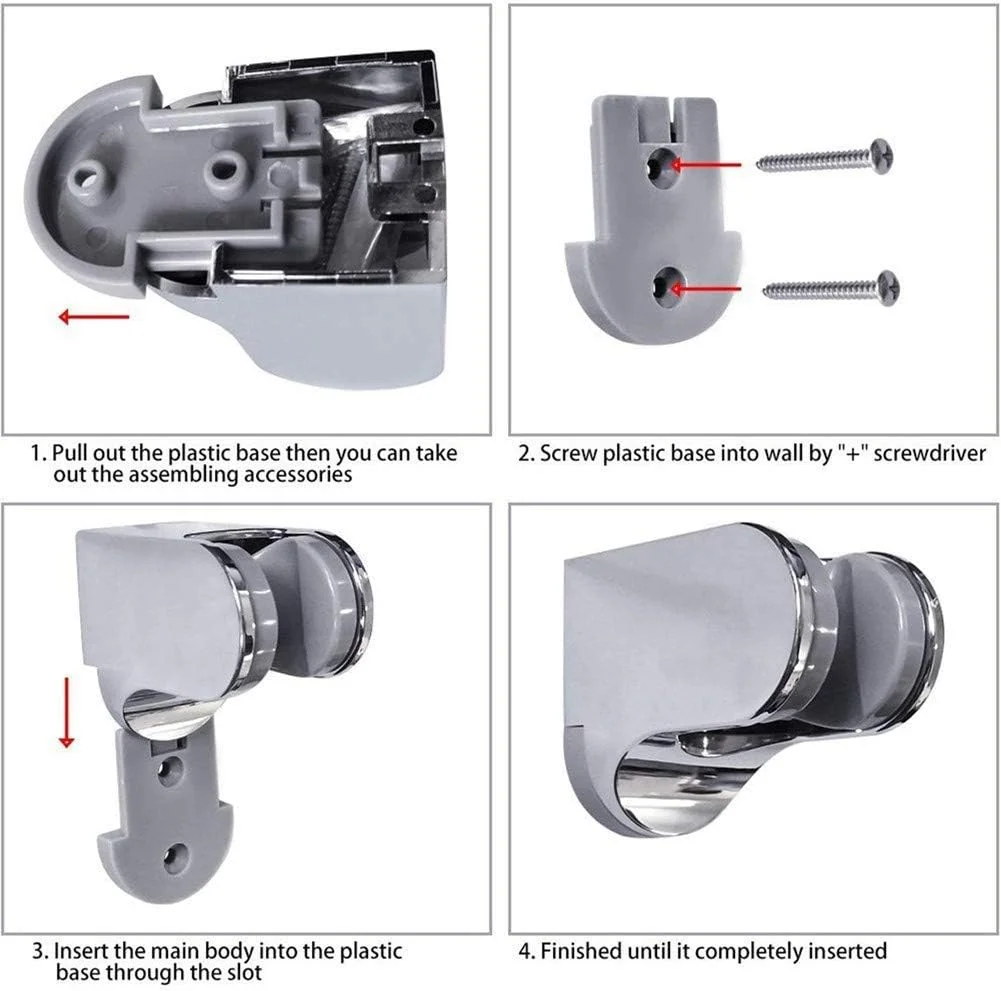 1. Pull out the plastic base then you can take out the assembling accessories

2. Screw plastic base into wall by "+" screwdriver

3. Insert the main body into the plastic base through the slot

4. Finished until it completely inserted