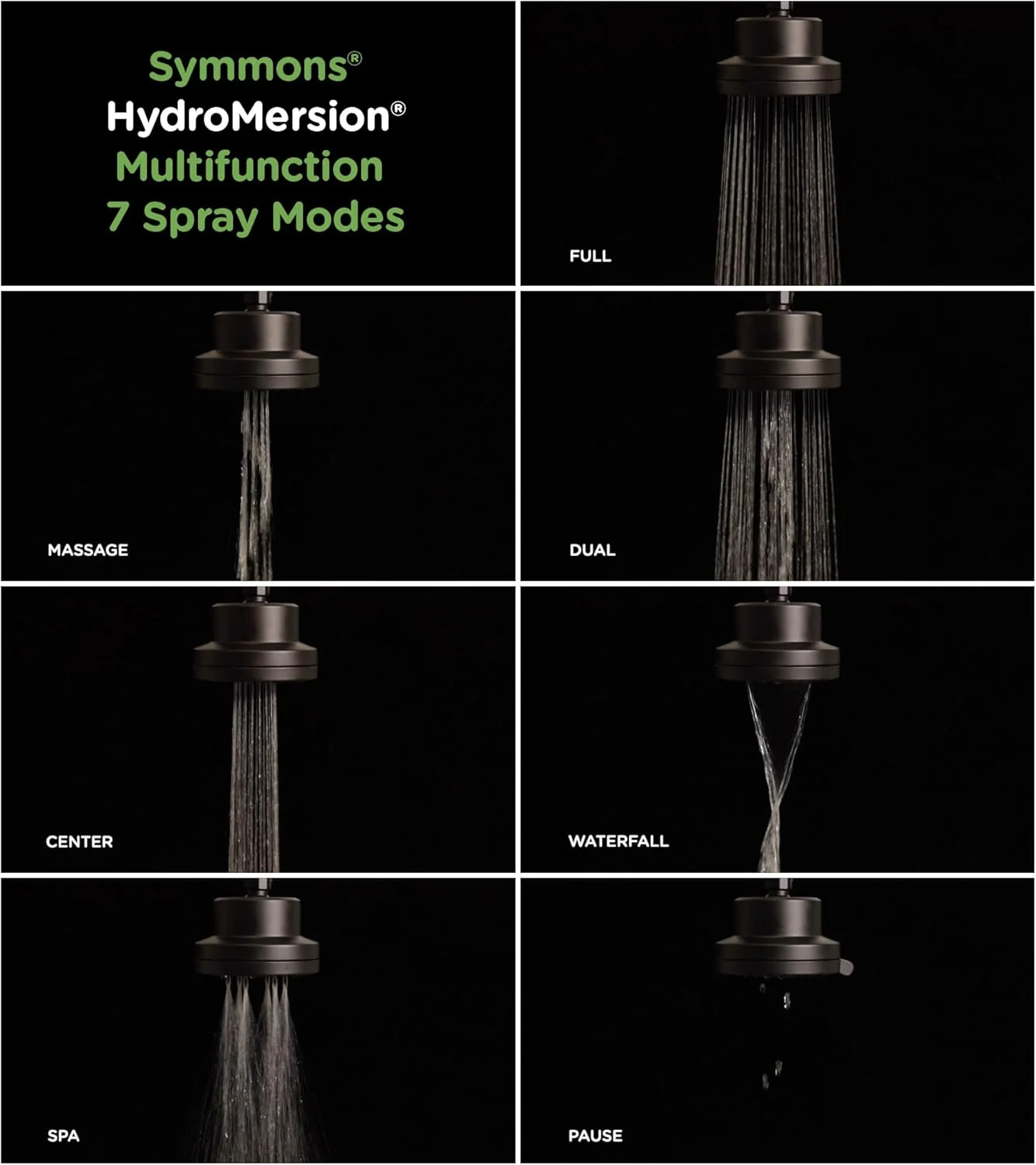 Symmons®
HydroMersion®
Multifunction
7 Spray Modes

FULL

MASSAGE

DUAL

CENTER

WATERFALL

SPA

PAUSE