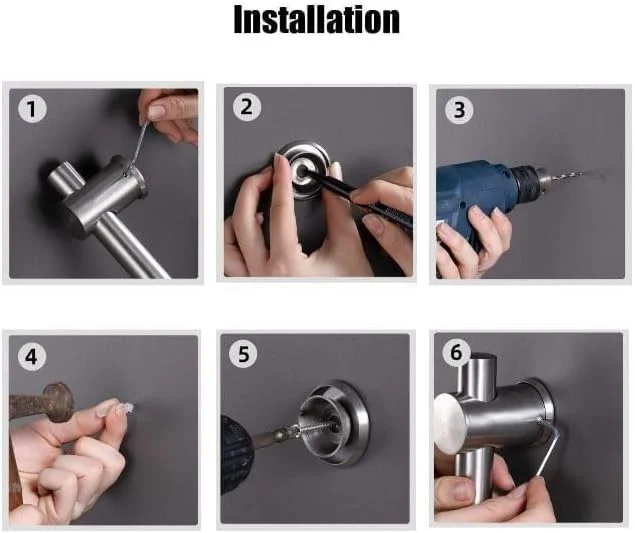 Installation

1

2

3

4

5

6