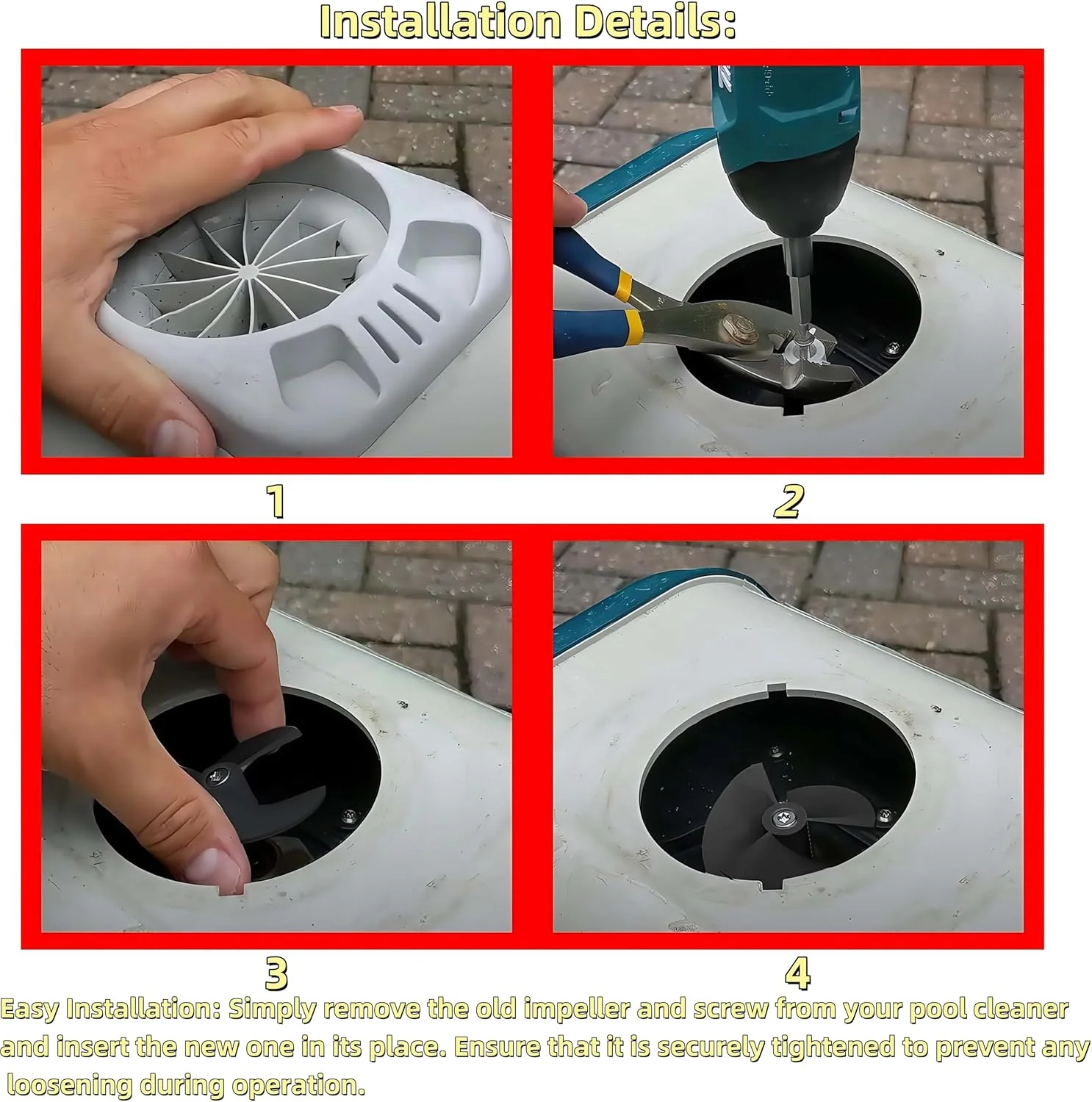 Installation Details:

1

2

3

4

Easy Installation: Simply remove the old impeller and screw from your pool cleaner and insert the new one in its place. Ensure that it is securely tightened to prevent any loosening during operation.