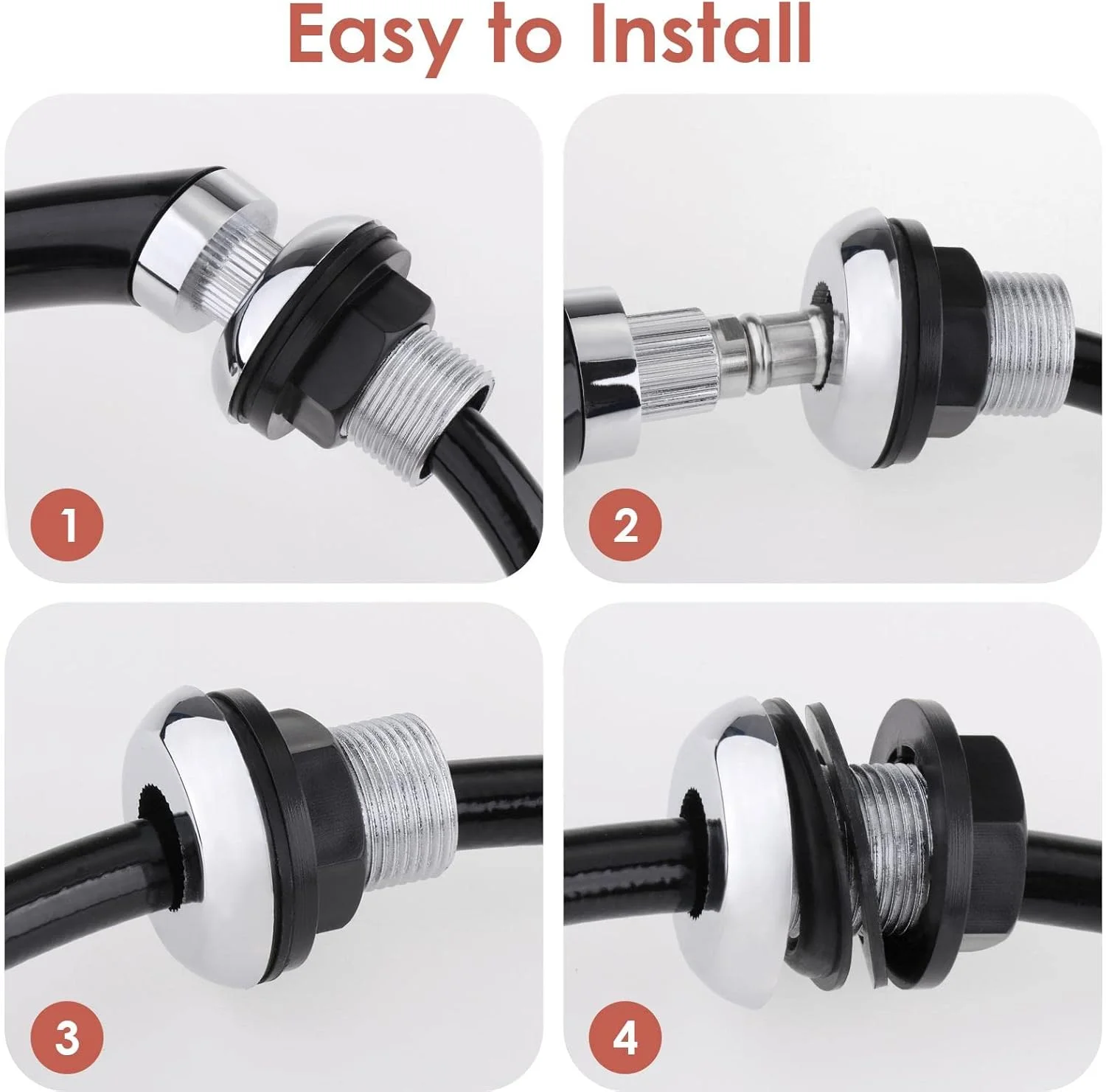 Easy to Install

1

2

3

4