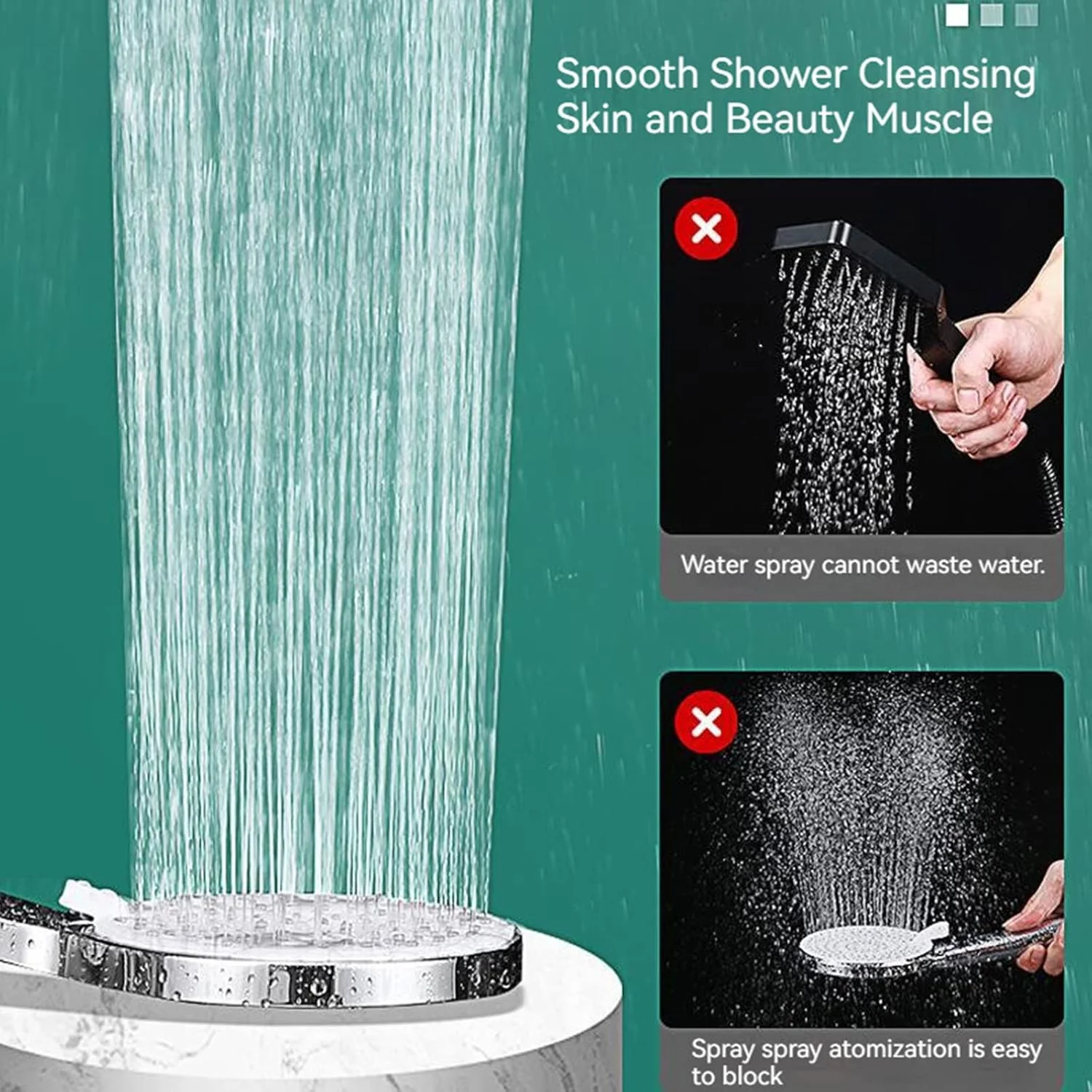 Smooth Shower Cleansing Skin and Beauty Muscle

Water spray cannot waste water.

Spray spray atomization is easy to block