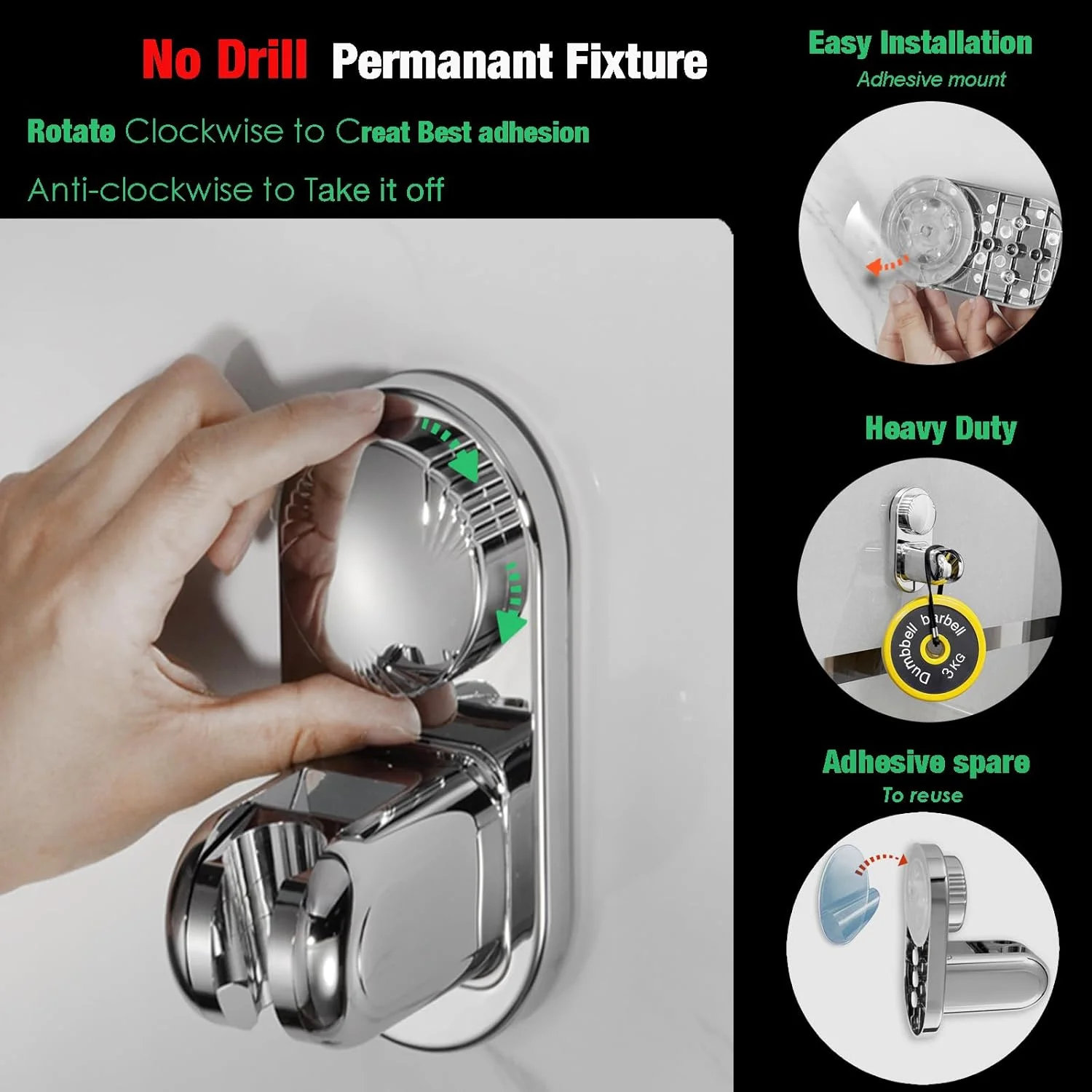 No Drill Permanant Fixture

Rotate Clockwise to Creat Best adhesion

Anti-clockwise to Take it off

Easy Installation
Adhesive mount

Heavy Duty

Dumbbell barbell
3KG

Adhesive spare
To reuse