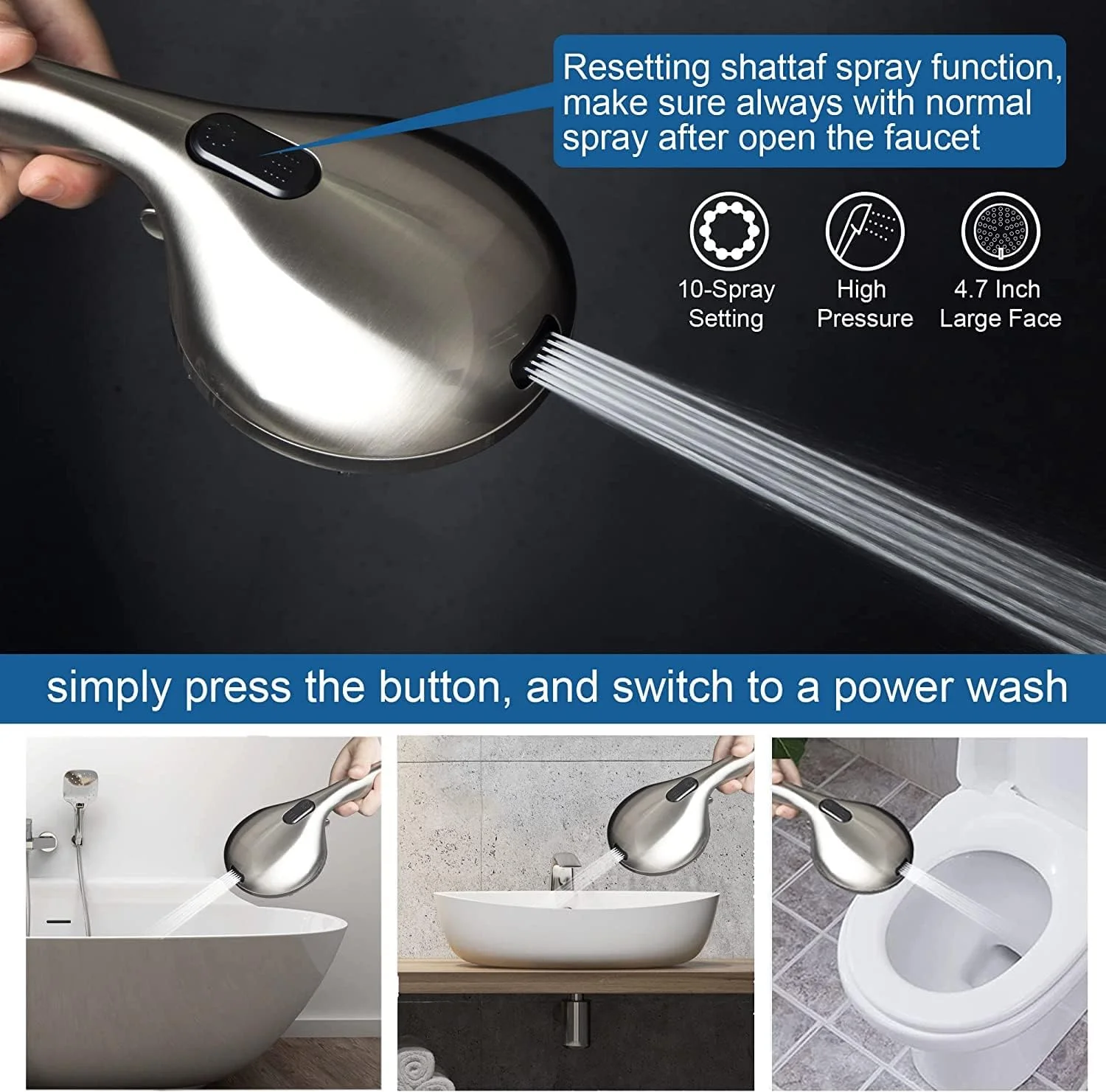 Resetting shattaf spray function, make sure always with normal spray after open the faucet

10-Spray Setting

High Pressure

4.7 Inch Large Face

simply press the button, and switch to a power wash