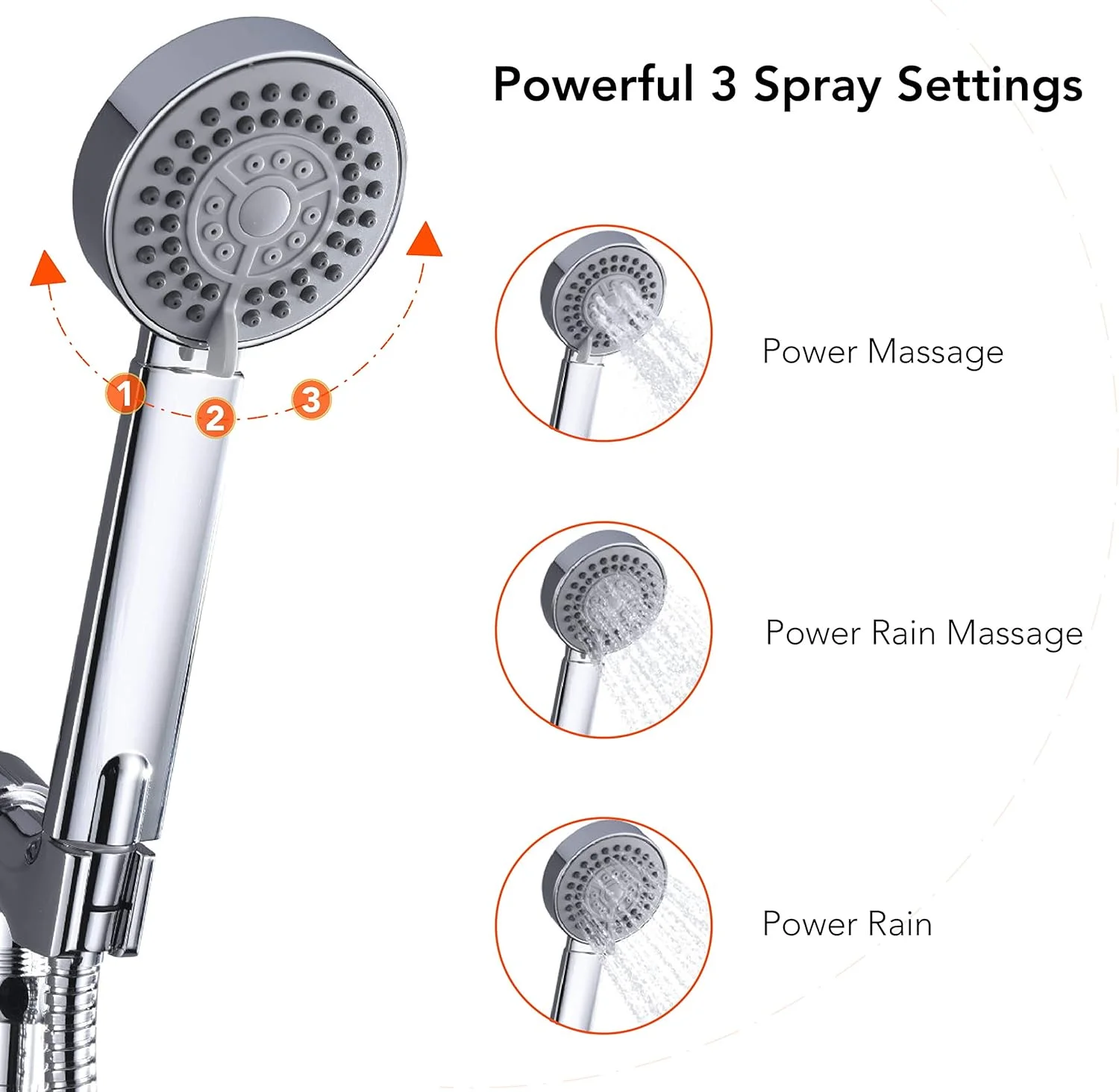 Powerful 3 Spray Settings

1

2

3

Power Massage

Power Rain Massage

Power Rain