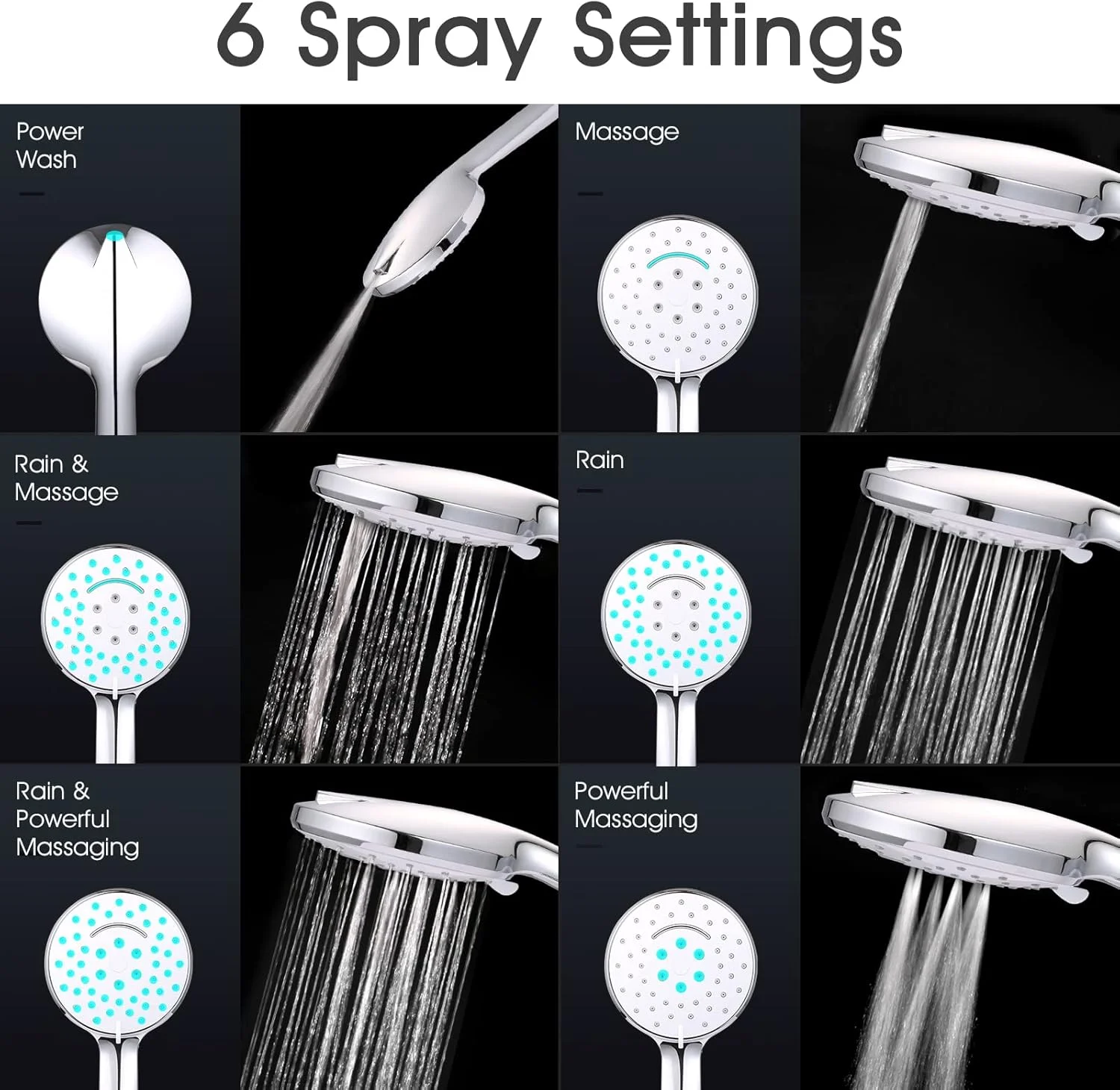 6 Spray Settings

Power Wash

Massage

Rain & Massage

Rain

Rain & Powerful Massaging

Powerful Massaging