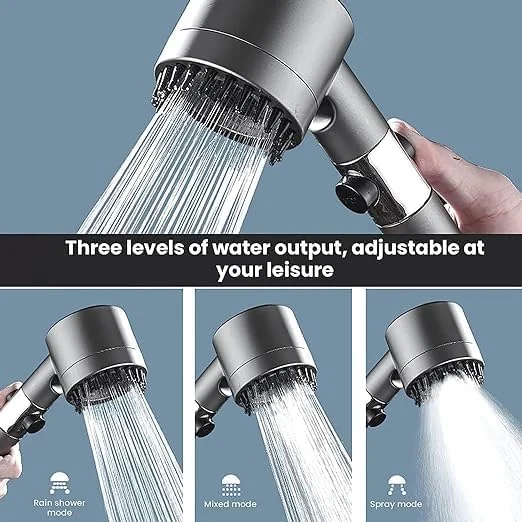 Three levels of water output, adjustable at your leisure

Rain shower mode

Mixed mode

Spray mode