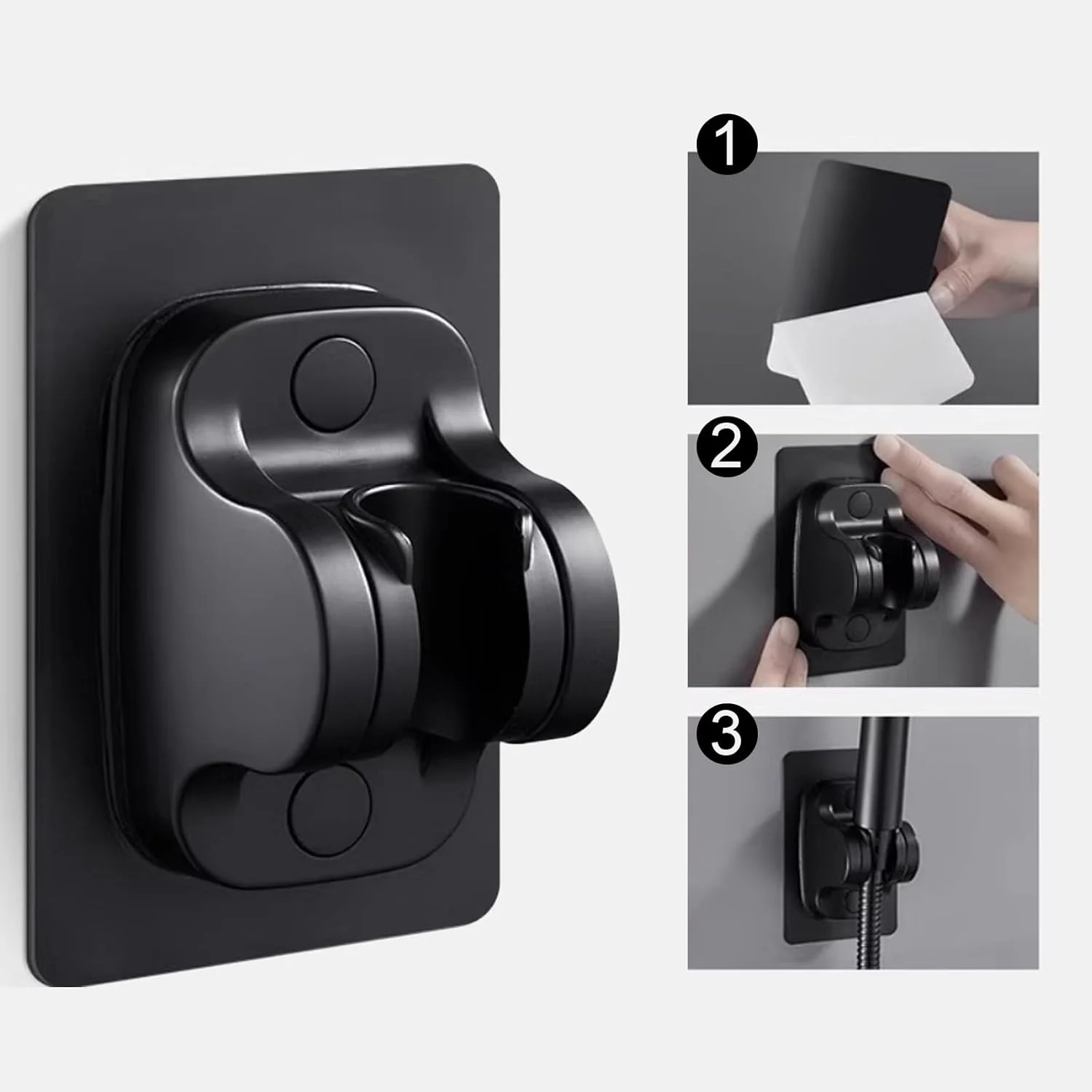 1

2

3