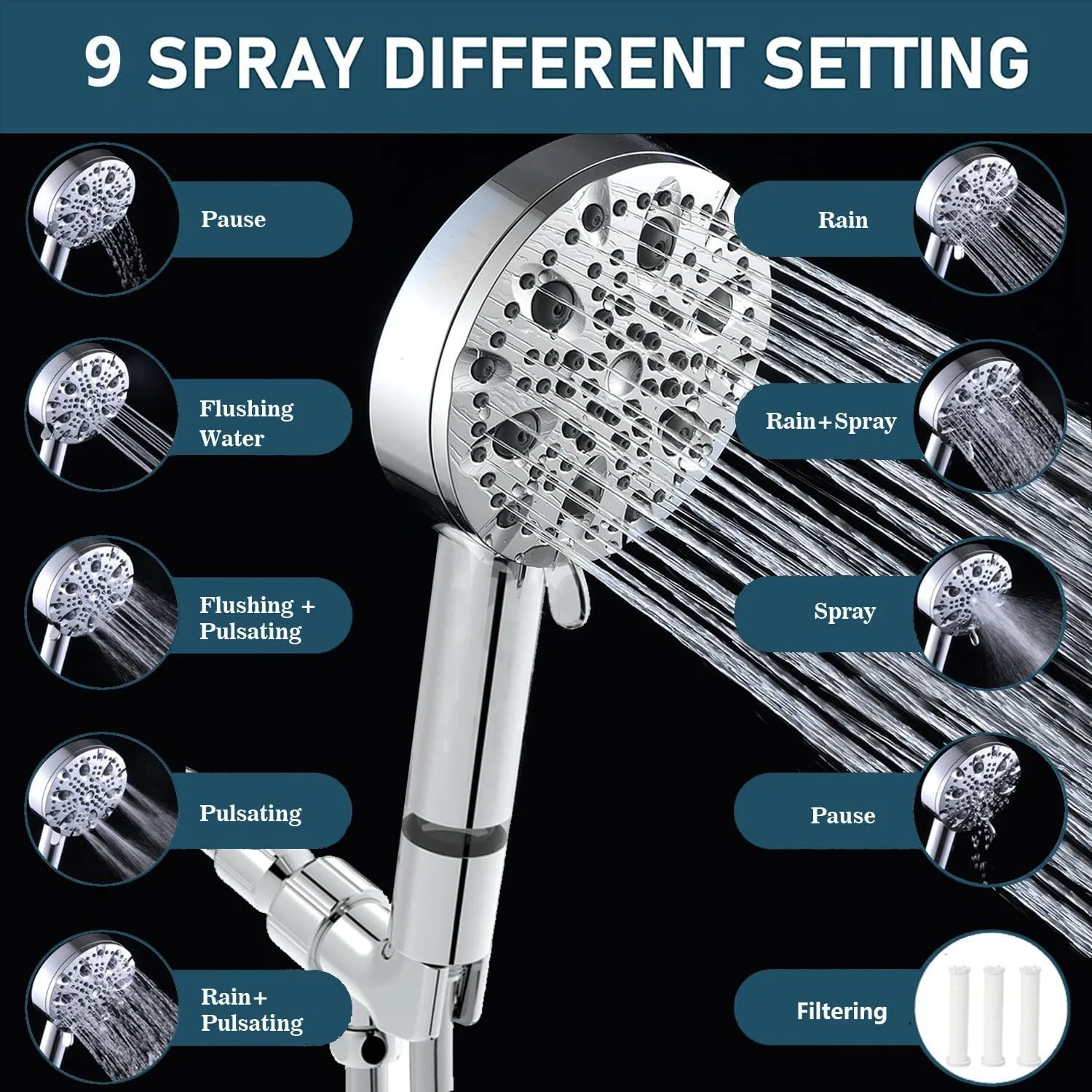 9 SPRAY DIFFERENT SETTING

Pause

Flushing Water

Flushing + Pulsating

Pulsating

Rain+ Pulsating

Rain

Rain+Spray

Spray

Pause

Filtering