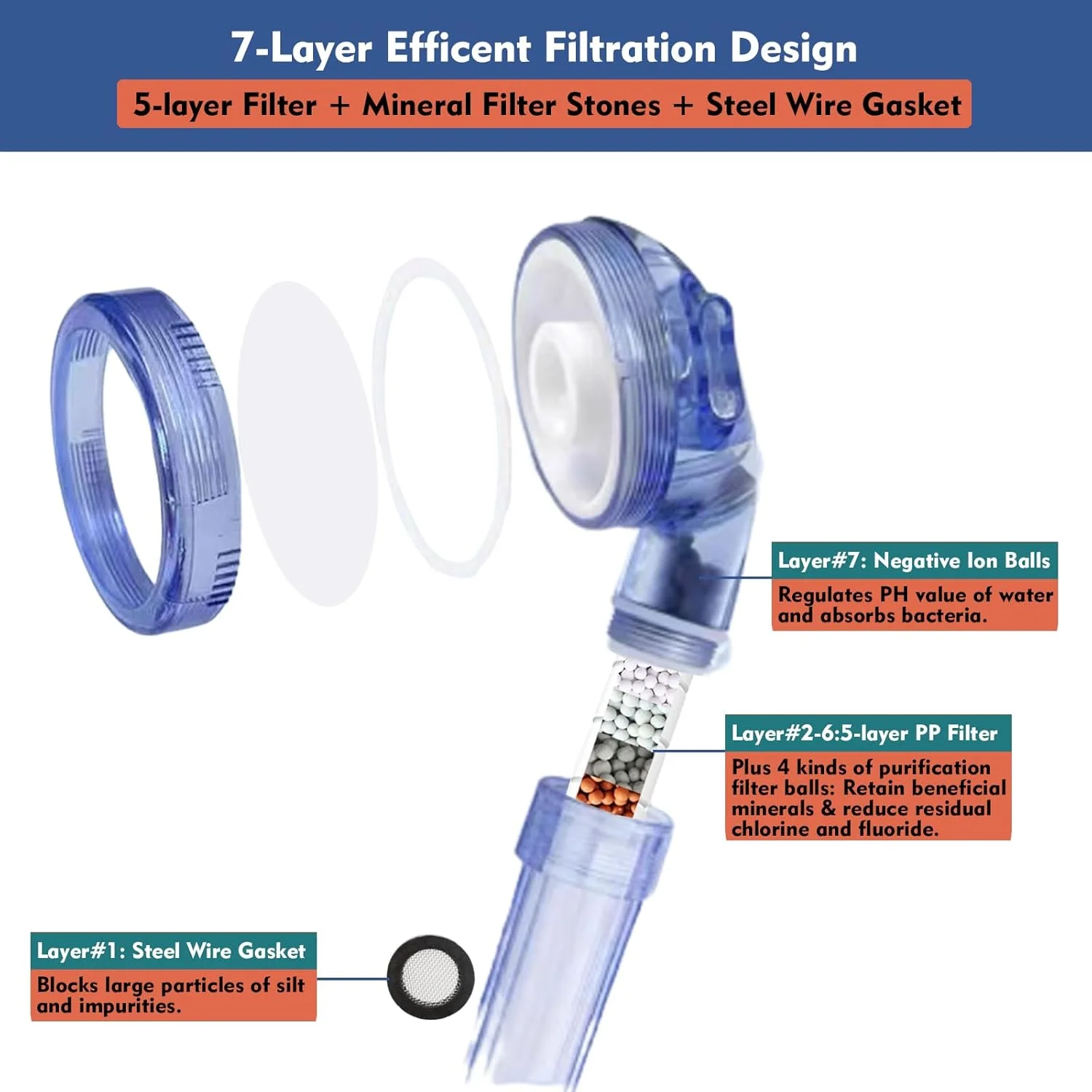 7-Layer Efficent Filtration Design

5-layer Filter + Mineral Filter Stones + Steel Wire Gasket

Layer#7: Negative Ion Balls

Regulates PH value of water and absorbs bacteria.

Layer#2-6:5-layer PP Filter

Plus 4 kinds of purification filter balls: Retain beneficial minerals & reduce residual chlorine and fluoride.

Layer#1: Steel Wire Gasket

Blocks large particles of silt and impurities.