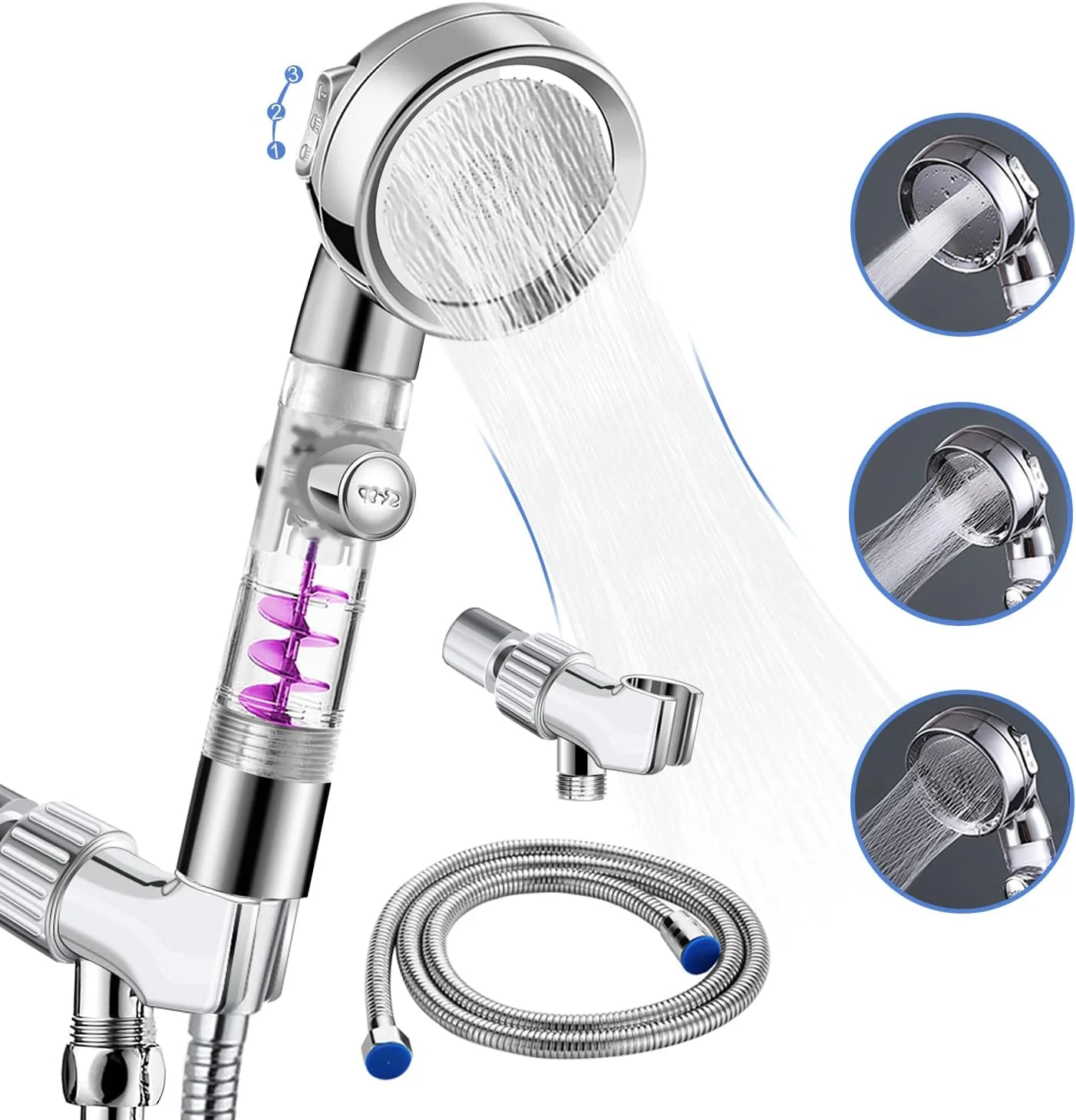 3
2
1