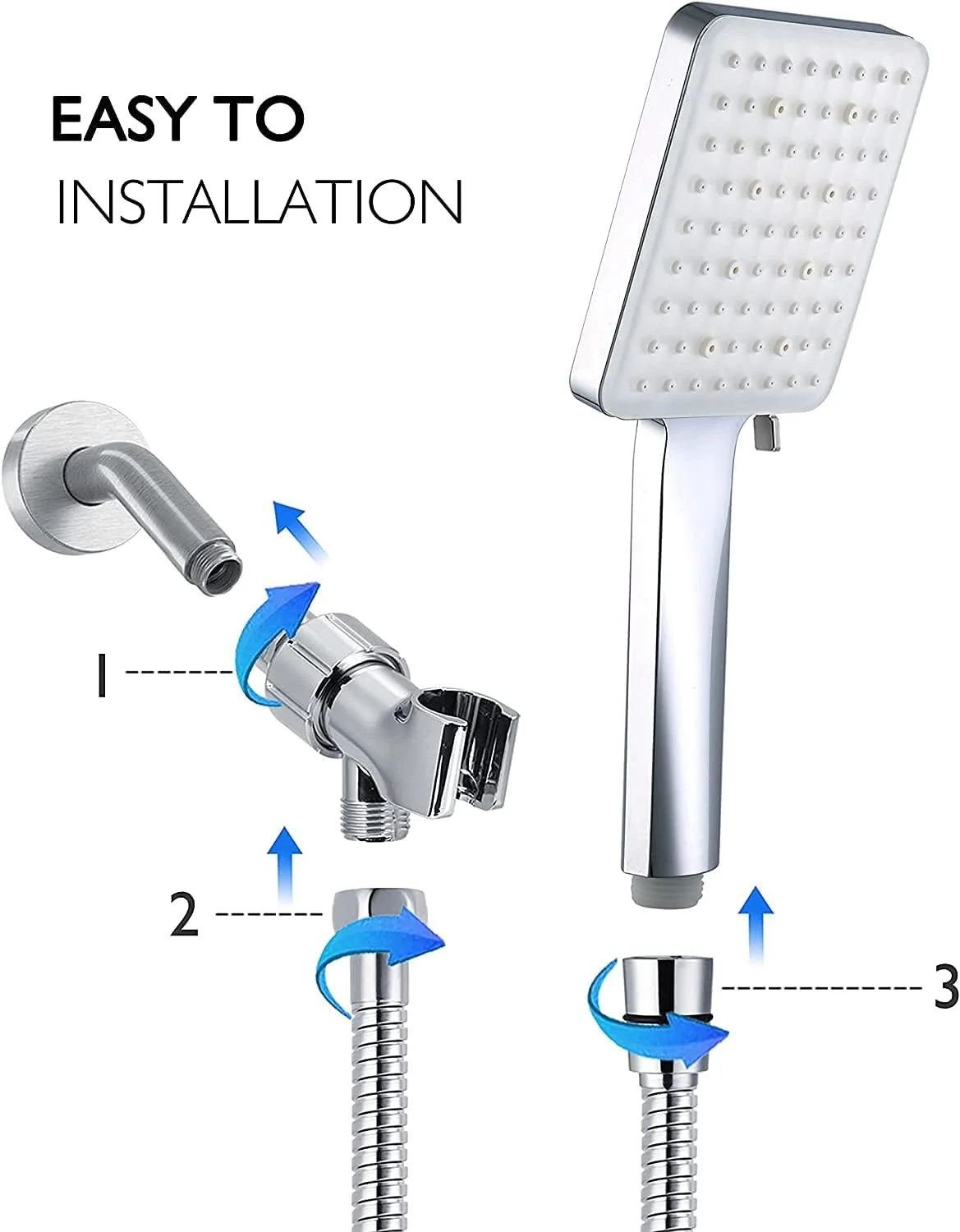 EASY TO
INSTALLATION

1

2

3