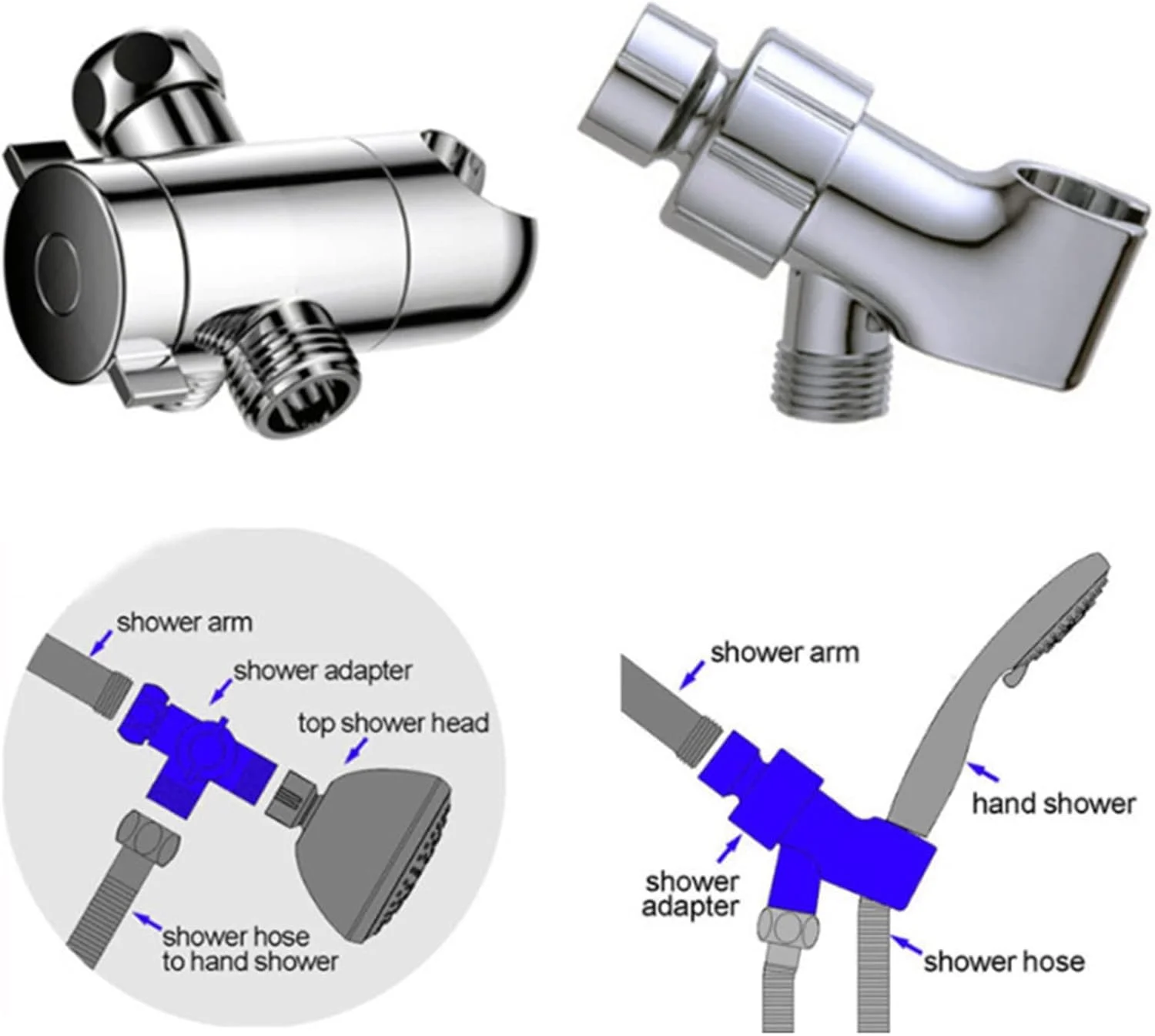 shower arm
shower adapter
top shower head
shower hose to hand shower

shower arm
hand shower
shower adapter
shower hose