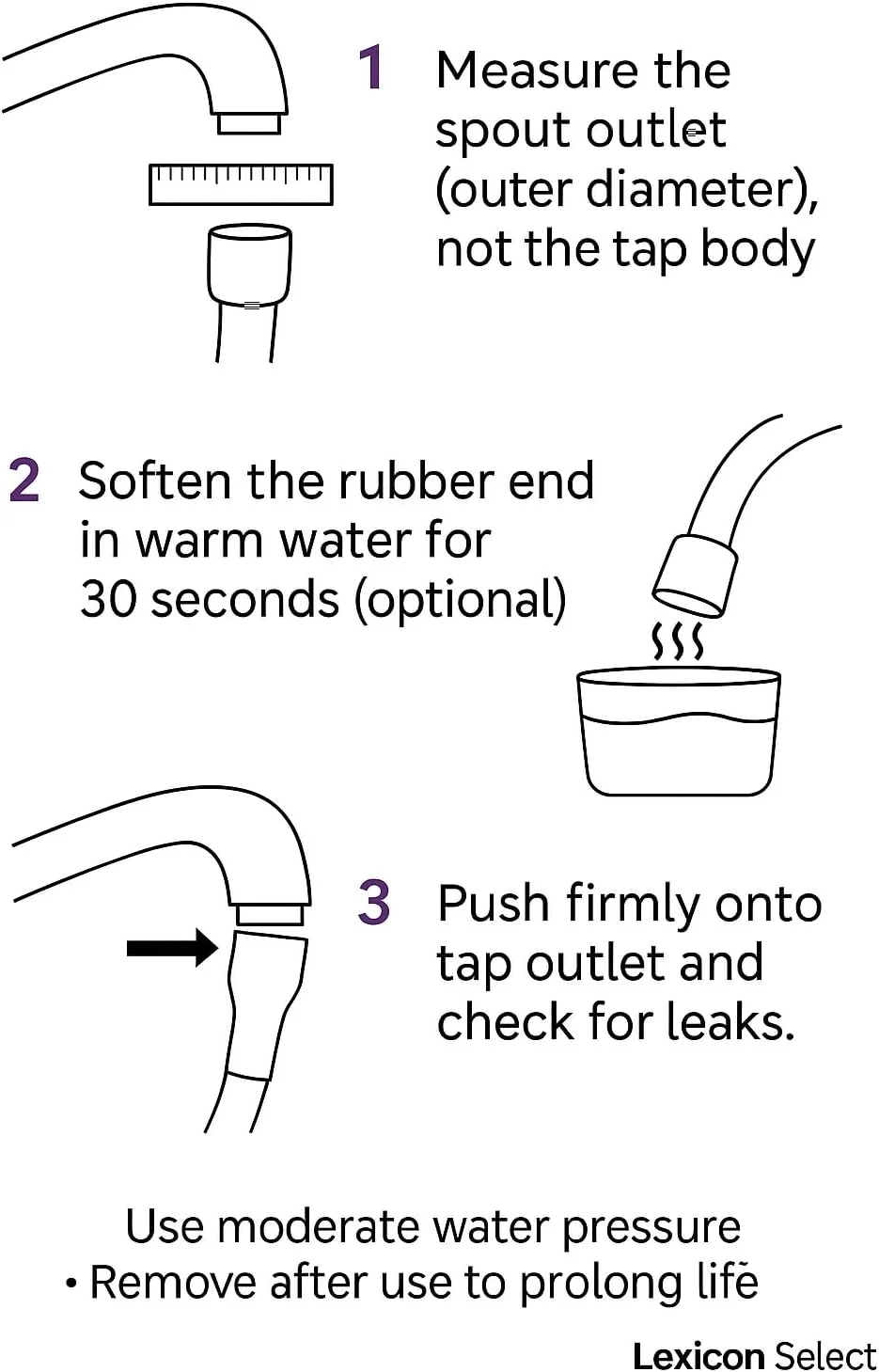 1 Measure the spout outlet (outer diameter), not the tap body

2 Soften the rubber end in warm water for 30 seconds (optional)

3 Push firmly onto tap outlet and check for leaks.

Use moderate water pressure
• Remove after use to prolong life

Lexicon Select