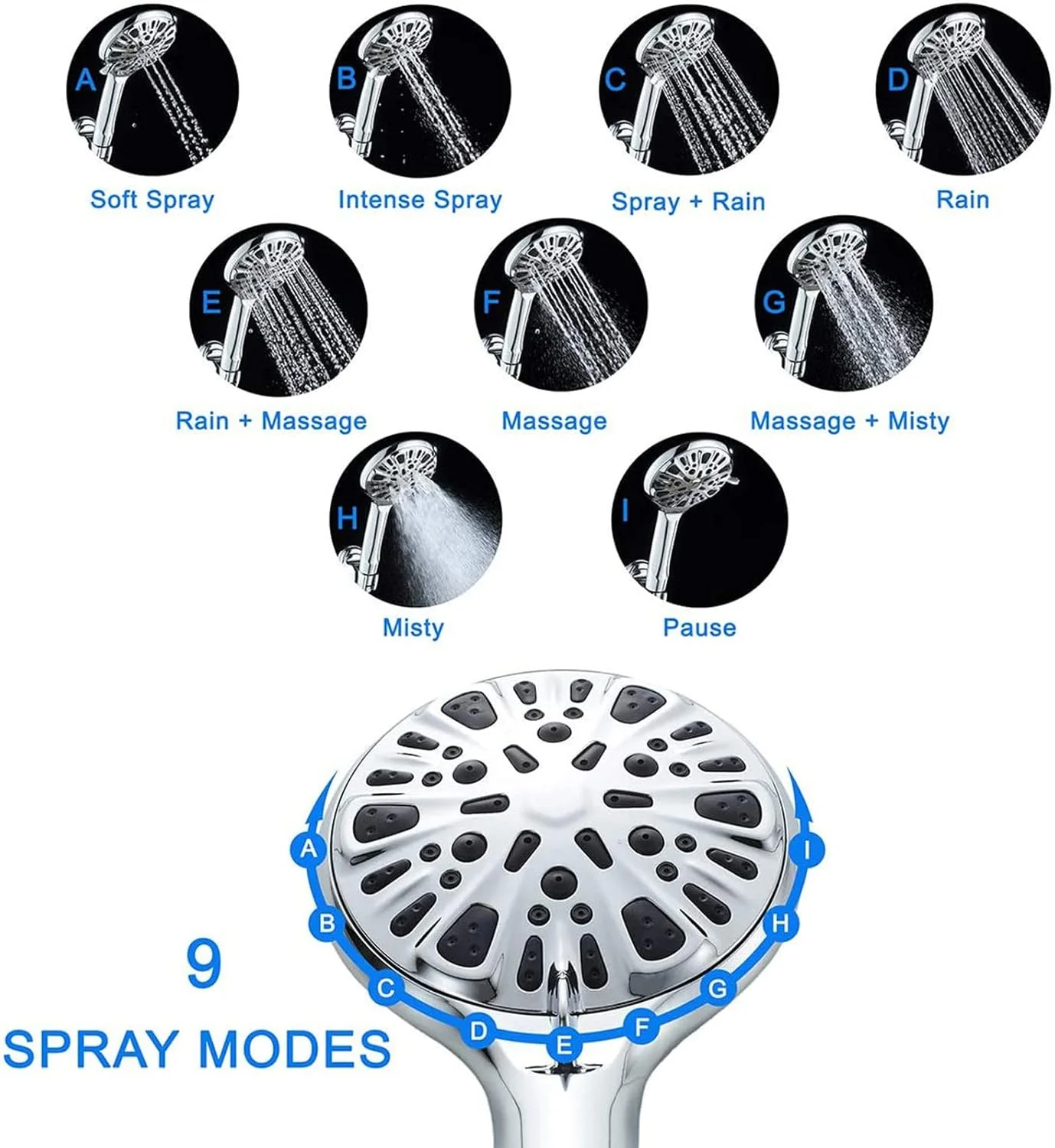 A
Soft Spray

B
Intense Spray

C
Spray + Rain

D
Rain

E
Rain + Massage

F
Massage

G
Massage + Misty

H
Misty

I
Pause

A B C D E F G H I

9
SPRAY MODES