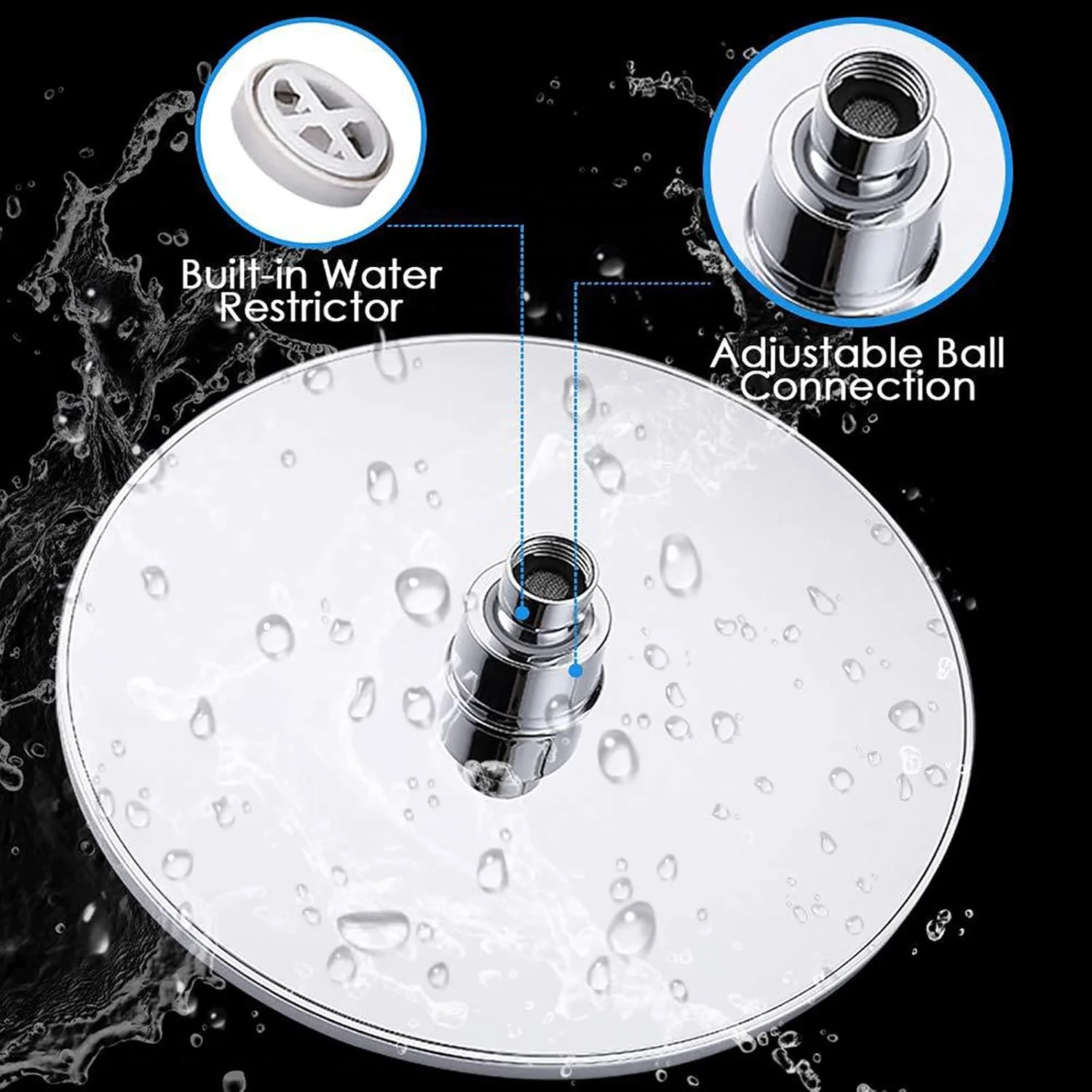 Built-in Water Restrictor

Adjustable Ball Connection