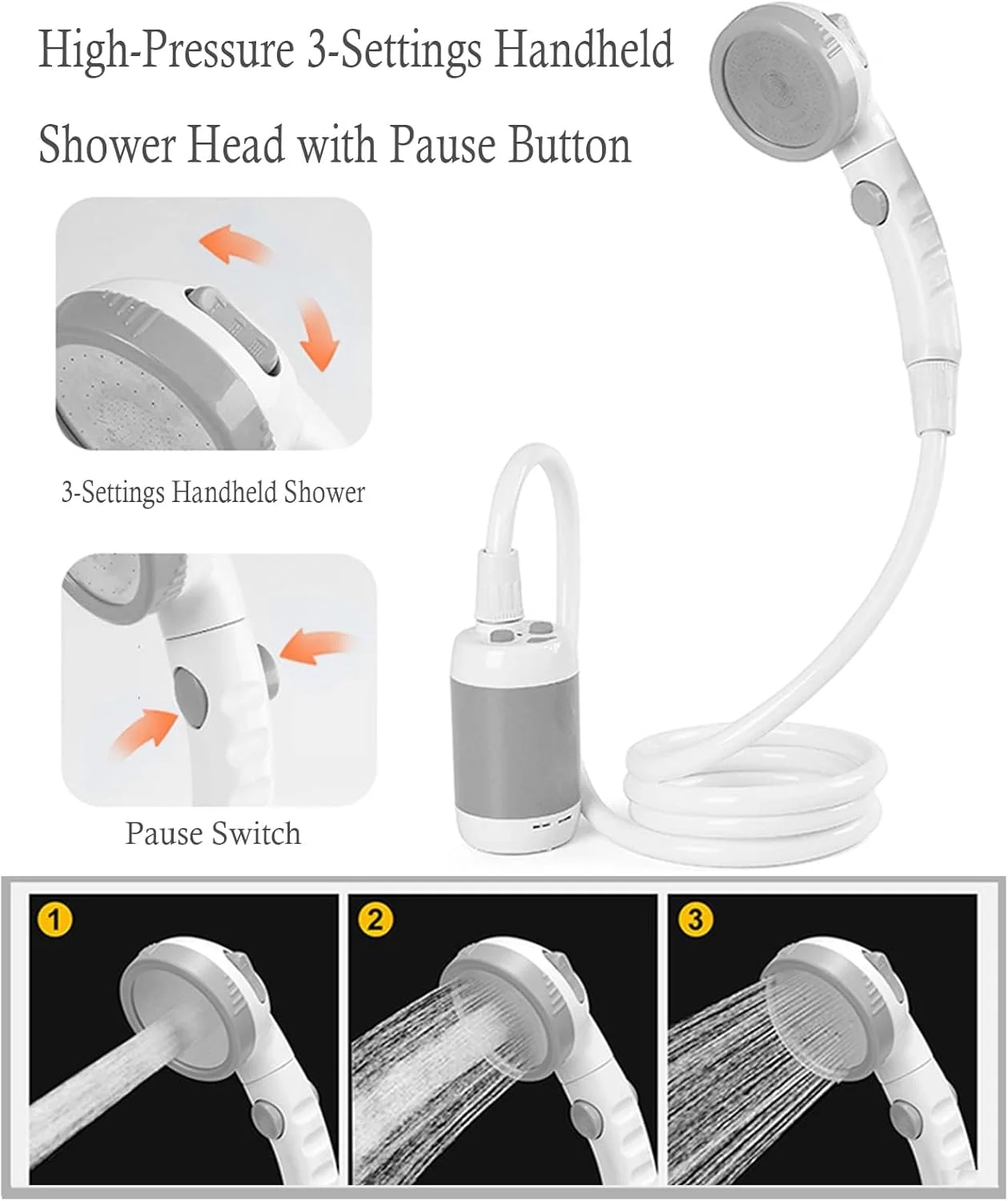 High-Pressure 3-Settings Handheld Shower Head with Pause Button

3-Settings Handheld Shower

Pause Switch

1

2

3