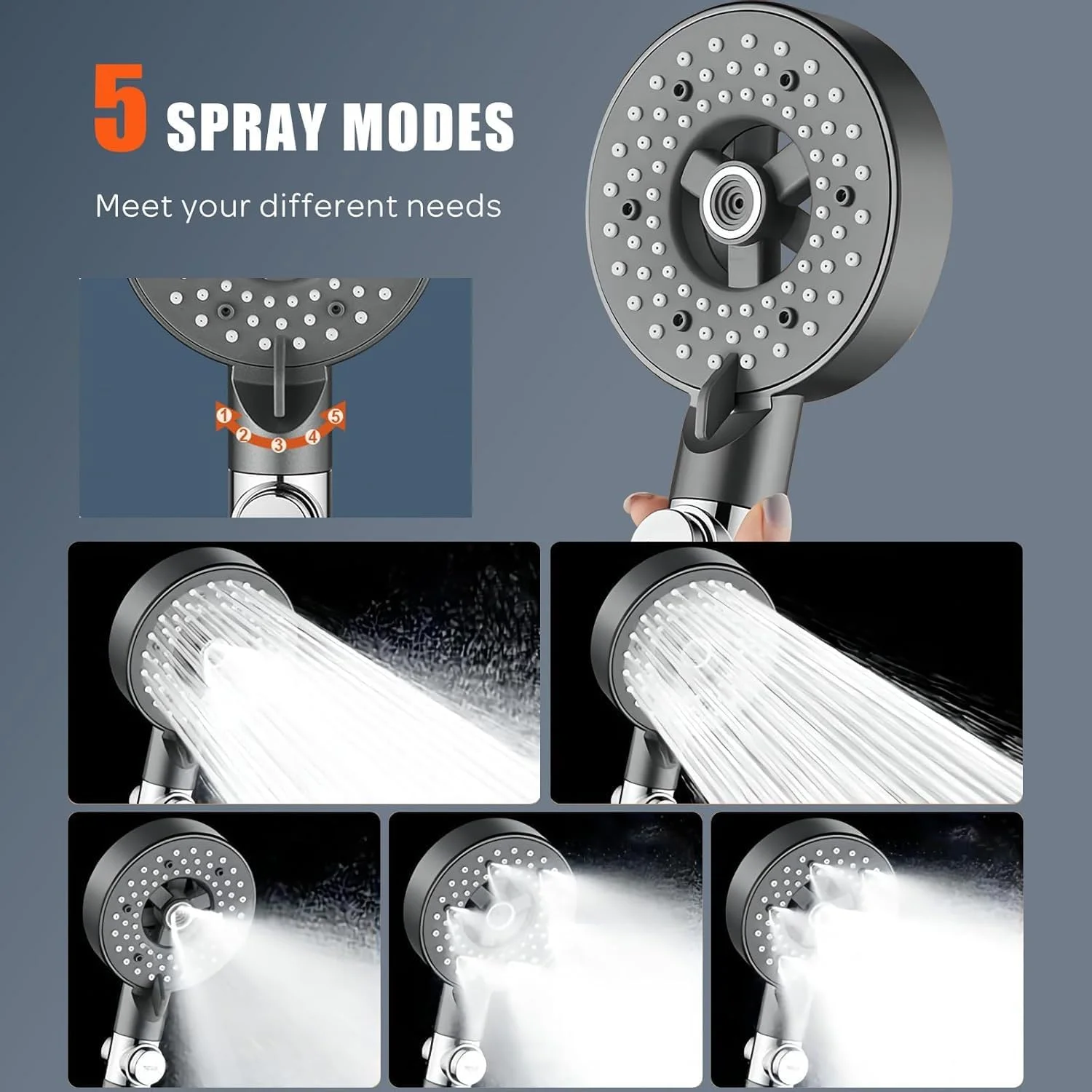 5 SPRAY MODES

Meet your different needs

1 2 3 4 5