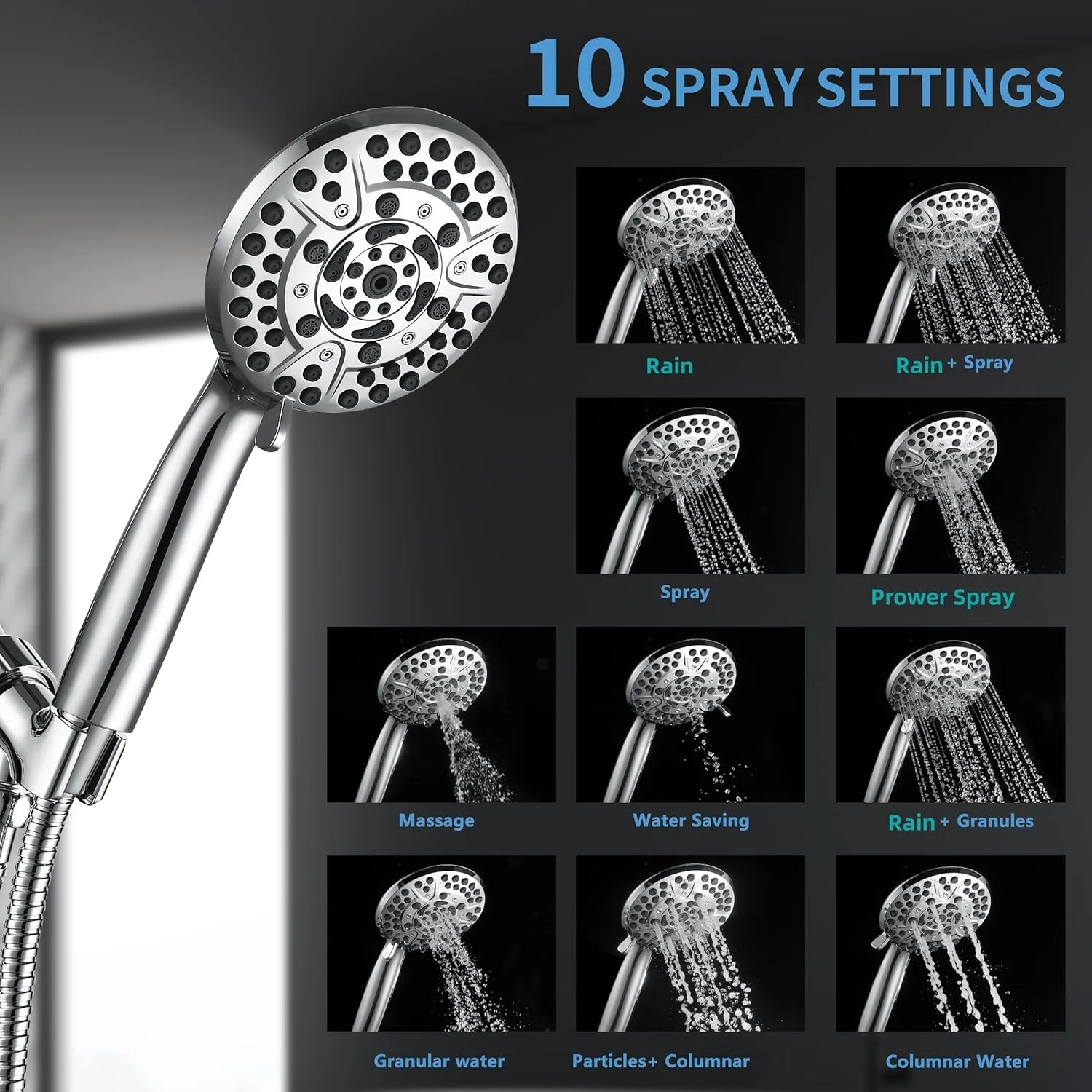 10 SPRAY SETTINGS

Rain

Rain + Spray

Spray

Prower Spray

Massage

Water Saving

Rain + Granules

Granular water

Particles+ Columnar

Columnar Water