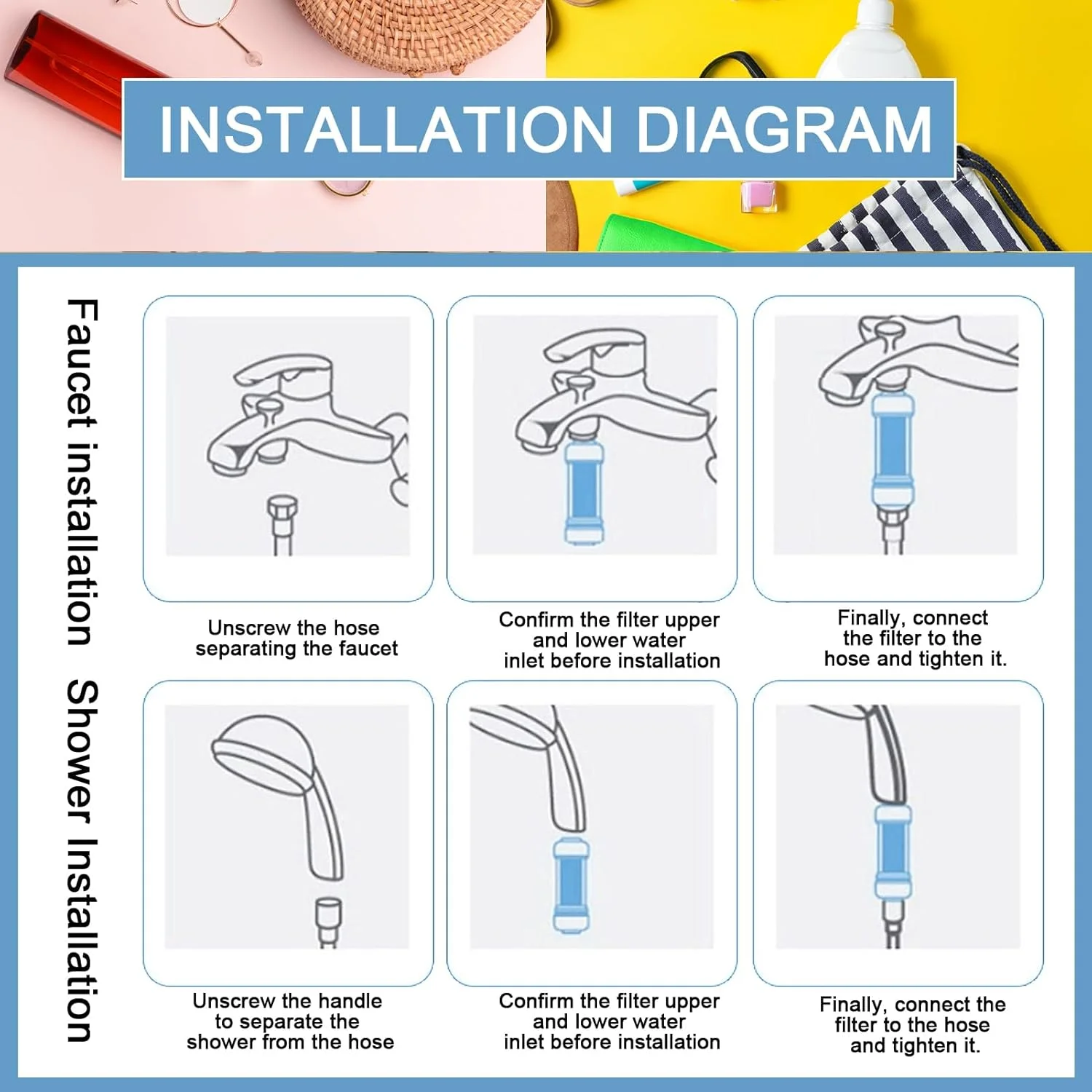 INSTALLATION DIAGRAM

Faucet installation

Unscrew the hose separating the faucet

Confirm the filter upper and lower water inlet before installation

Finally, connect the filter to the hose and tighten it.

Shower Installation

Unscrew the handle to separate the shower from the hose

Confirm the filter upper and lower water inlet before installation

Finally, connect the filter to the hose and tighten it.