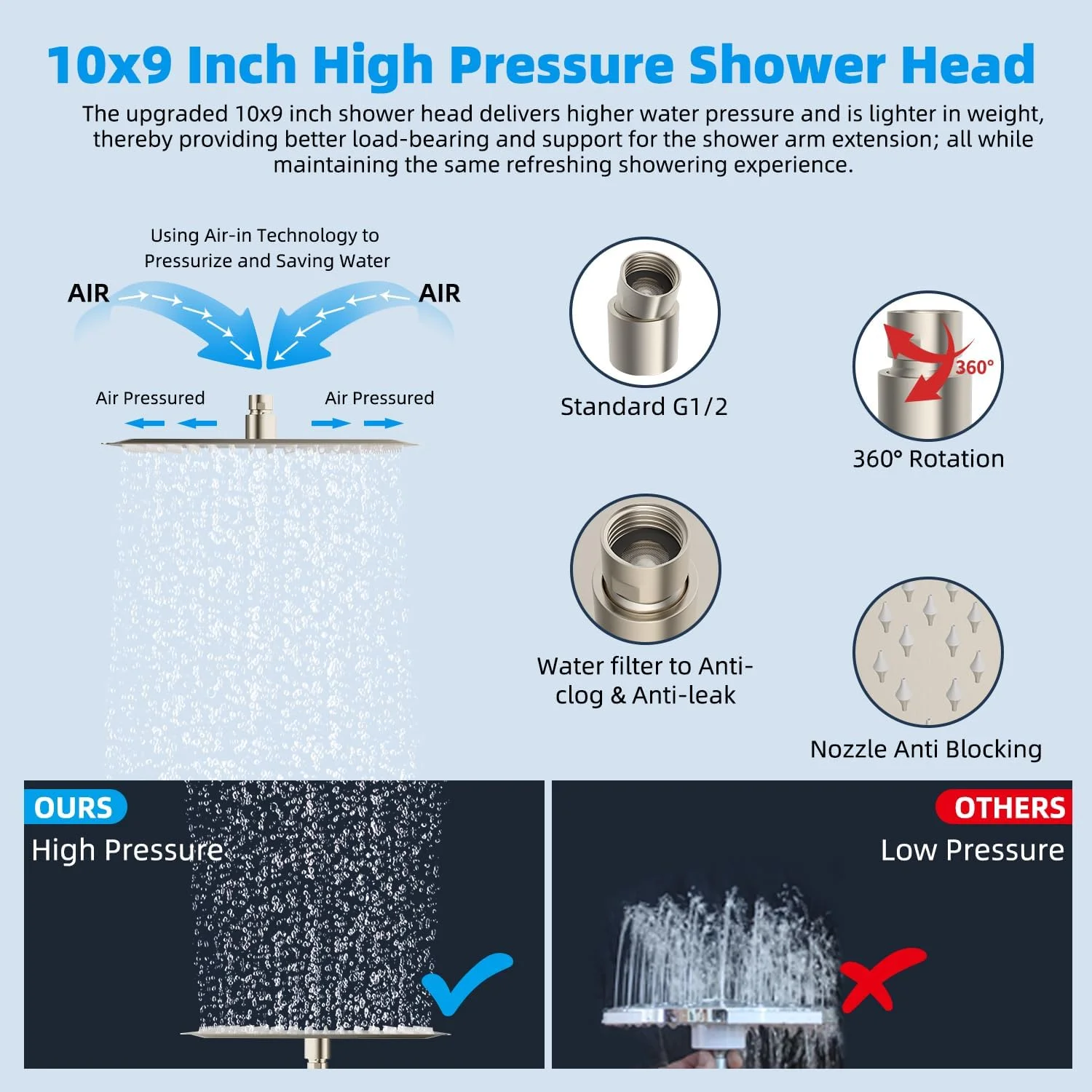 10x9 Inch High Pressure Shower Head

The upgraded 10x9 inch shower head delivers higher water pressure and is lighter in weight, thereby providing better load-bearing and support for the shower arm extension; all while maintaining the same refreshing showering experience.

Using Air-in Technology to Pressurize and Saving Water

AIR

AIR

Air Pressured

Air Pressured

Standard G1/2

360°

360° Rotation

Water filter to Anti-clog & Anti-leak

Nozzle Anti Blocking

OURS

High Pressure

OTHERS

Low Pressure