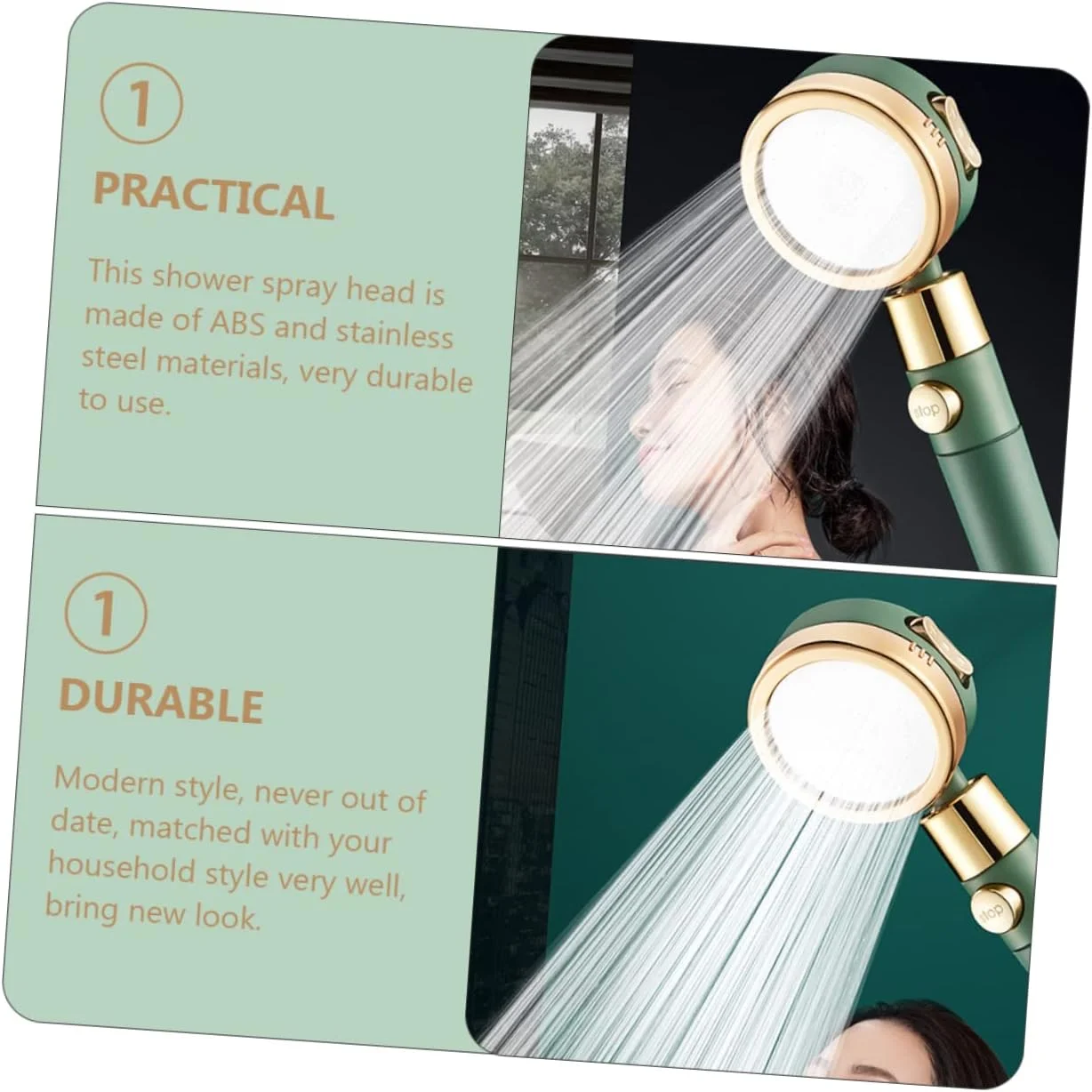 1

PRACTICAL

This shower spray head is made of ABS and stainless steel materials, very durable to use.

stop

1

DURABLE

Modern style, never out of date, matched with your household style very well, bring new look.

stop