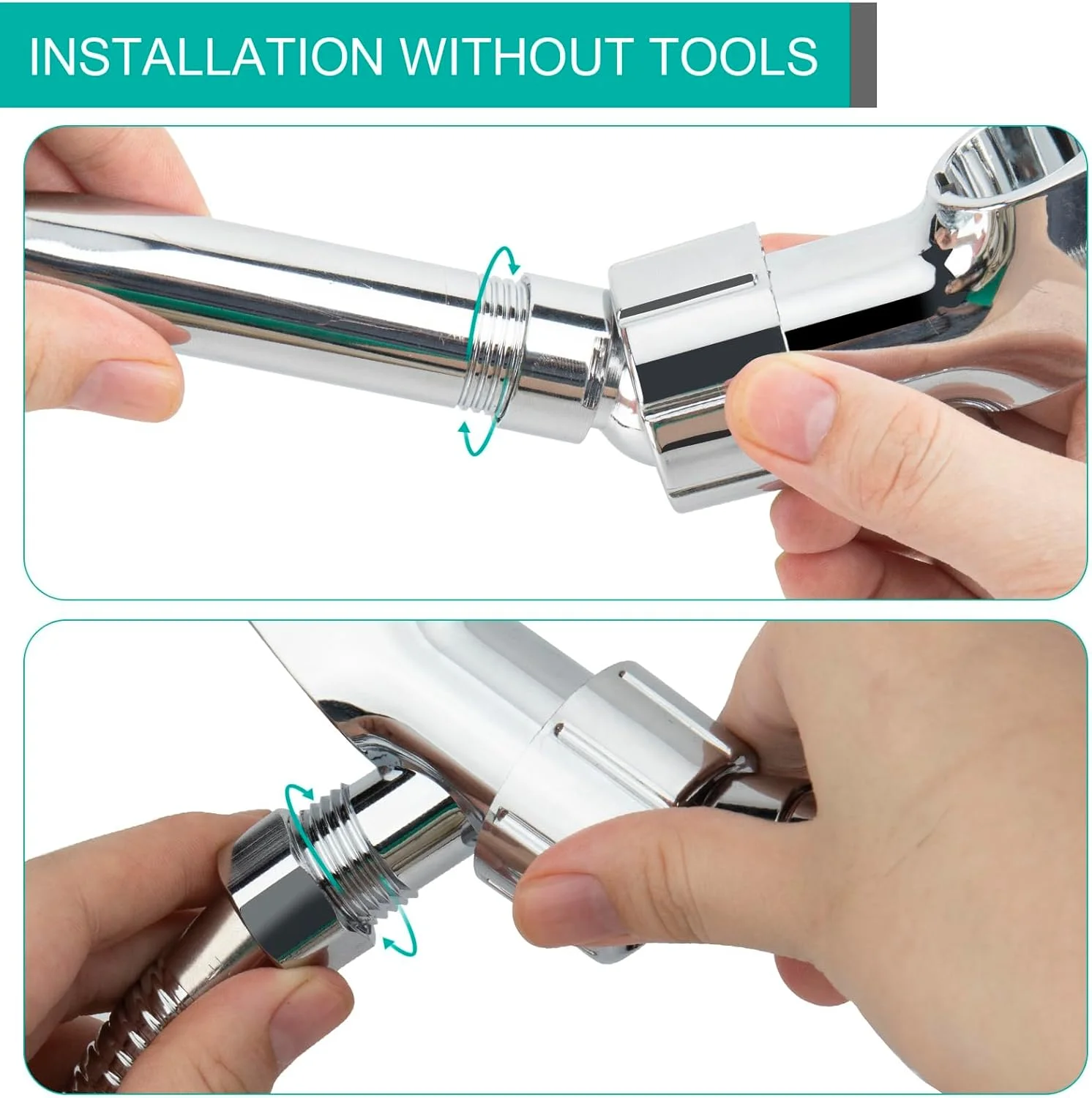 INSTALLATION WITHOUT TOOLS