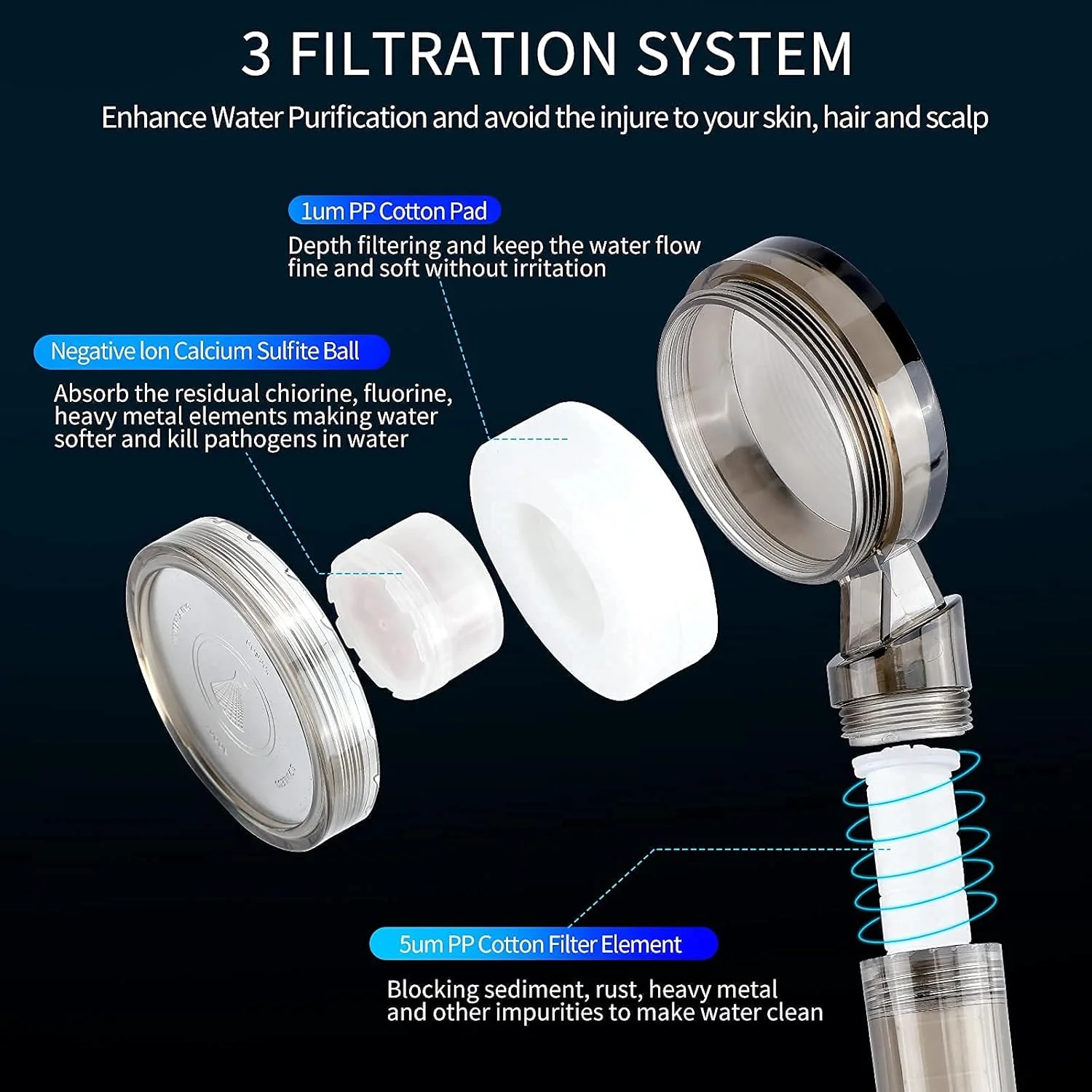 3 FILTRATION SYSTEM

Enhance Water Purification and avoid the injure to your skin, hair and scalp

1um PP Cotton Pad

Depth filtering and keep the water flow fine and soft without irritation

Negative Ion Calcium Sulfite Ball

Absorb the residual chiorine, fluorine, heavy metal elements making water softer and kill pathogens in water

5um PP Cotton Filter Element

Blocking sediment, rust, heavy metal and other impurities to make water clean