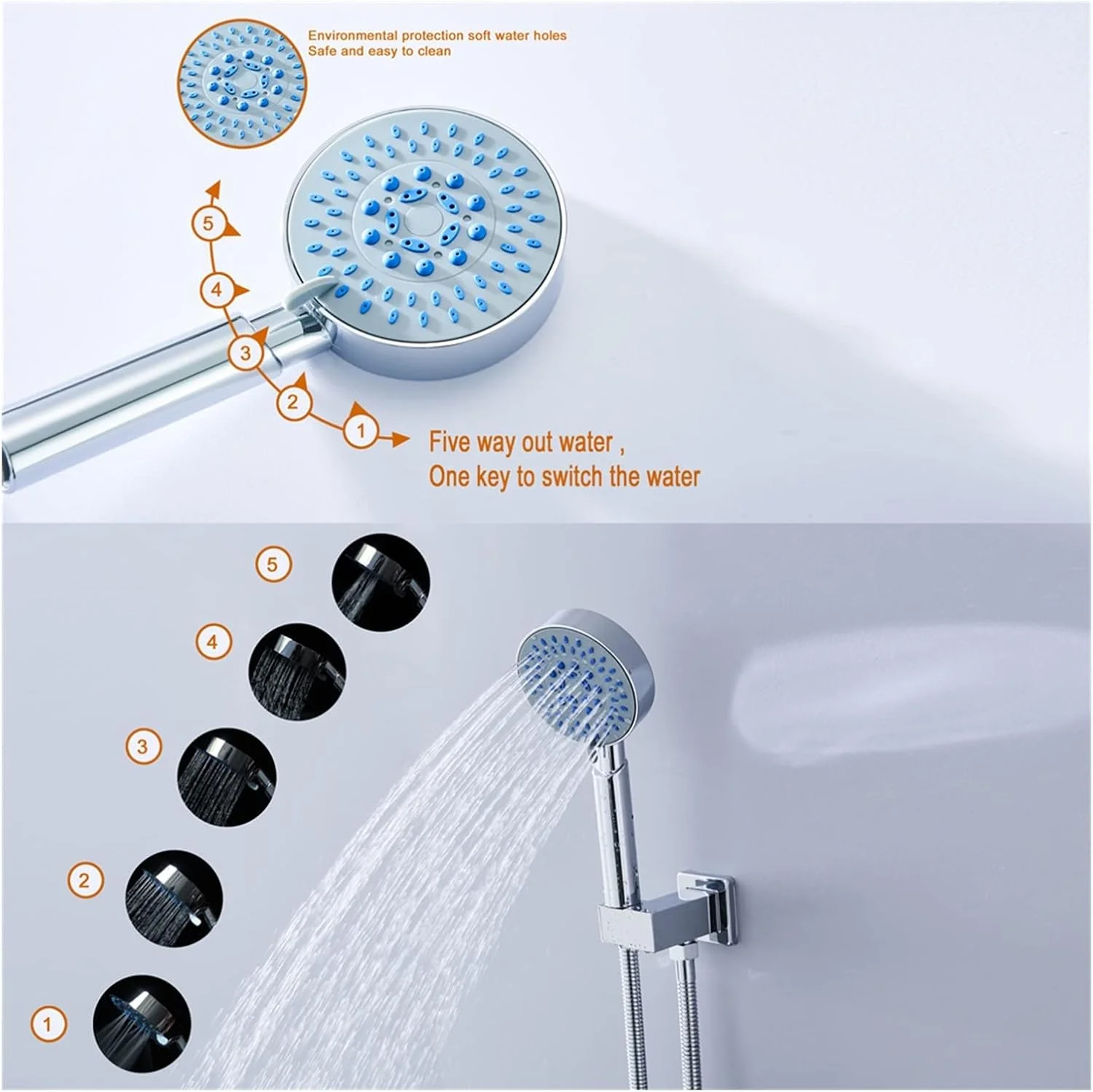 Environmental protection soft water holes
Safe and easy to clean

5
4
3
2
1

Five way out water ,
One key to switch the water

5
4
3
2
1