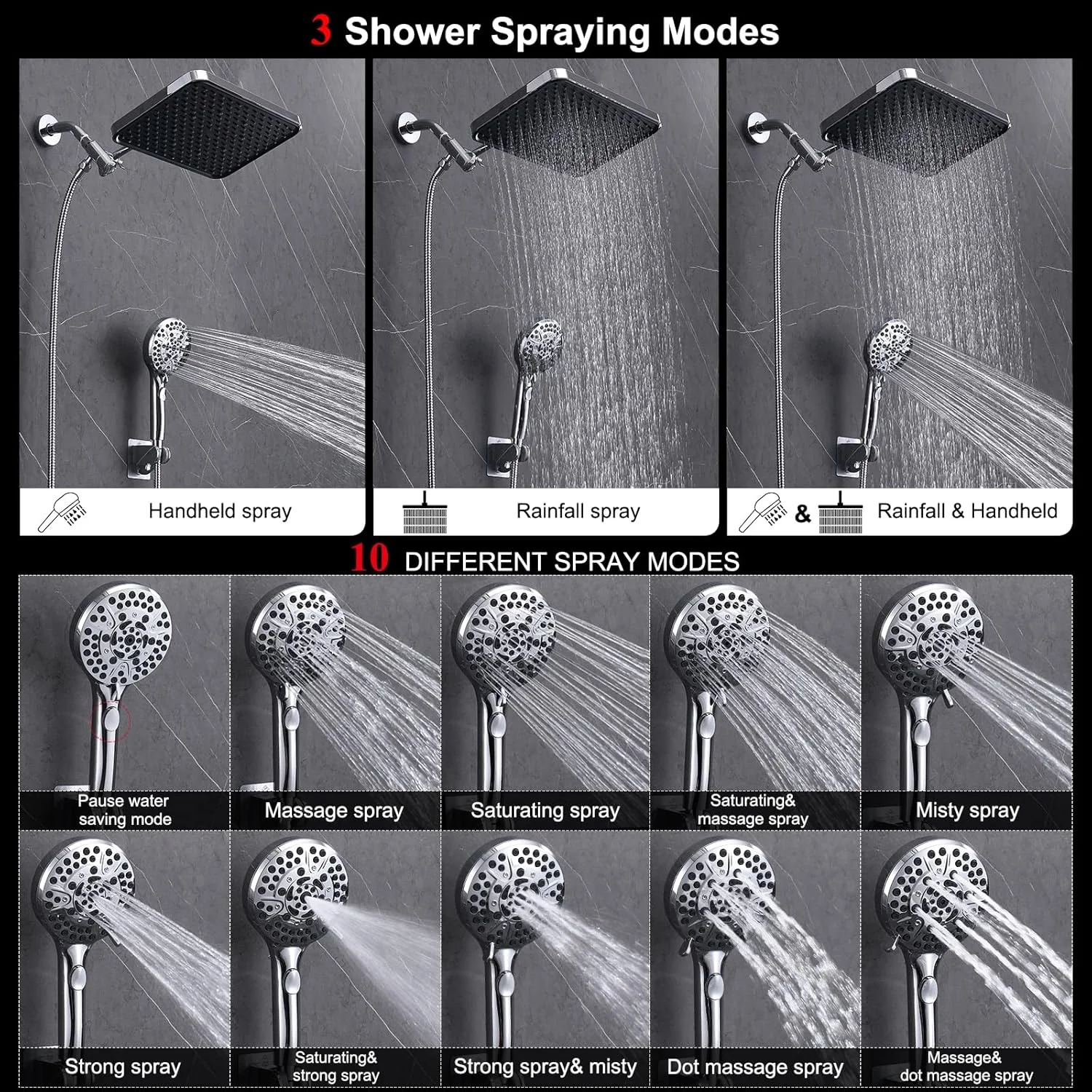 3 Shower Spraying Modes

Handheld spray

Rainfall spray

& Rainfall & Handheld

10 DIFFERENT SPRAY MODES

Pause water saving mode

Massage spray

Saturating spray

Saturating& massage spray

Misty spray

Strong spray

Saturating& strong spray

Strong spray& misty

Dot massage spray

Massage& dot massage spray