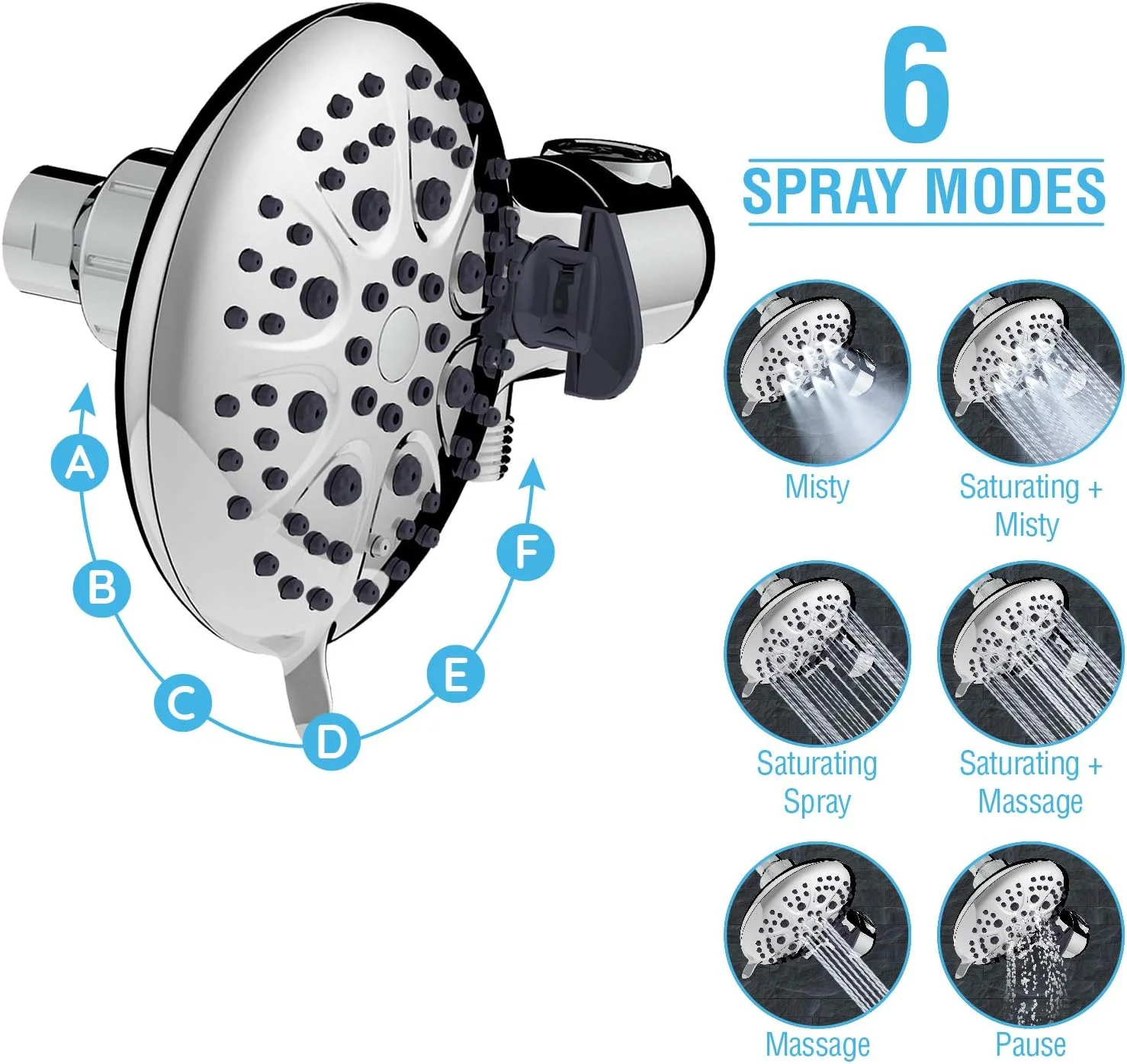 A
B
C
D
E
F

6
SPRAY MODES

Misty

Saturating + Misty

Saturating Spray

Saturating + Massage

Massage

Pause