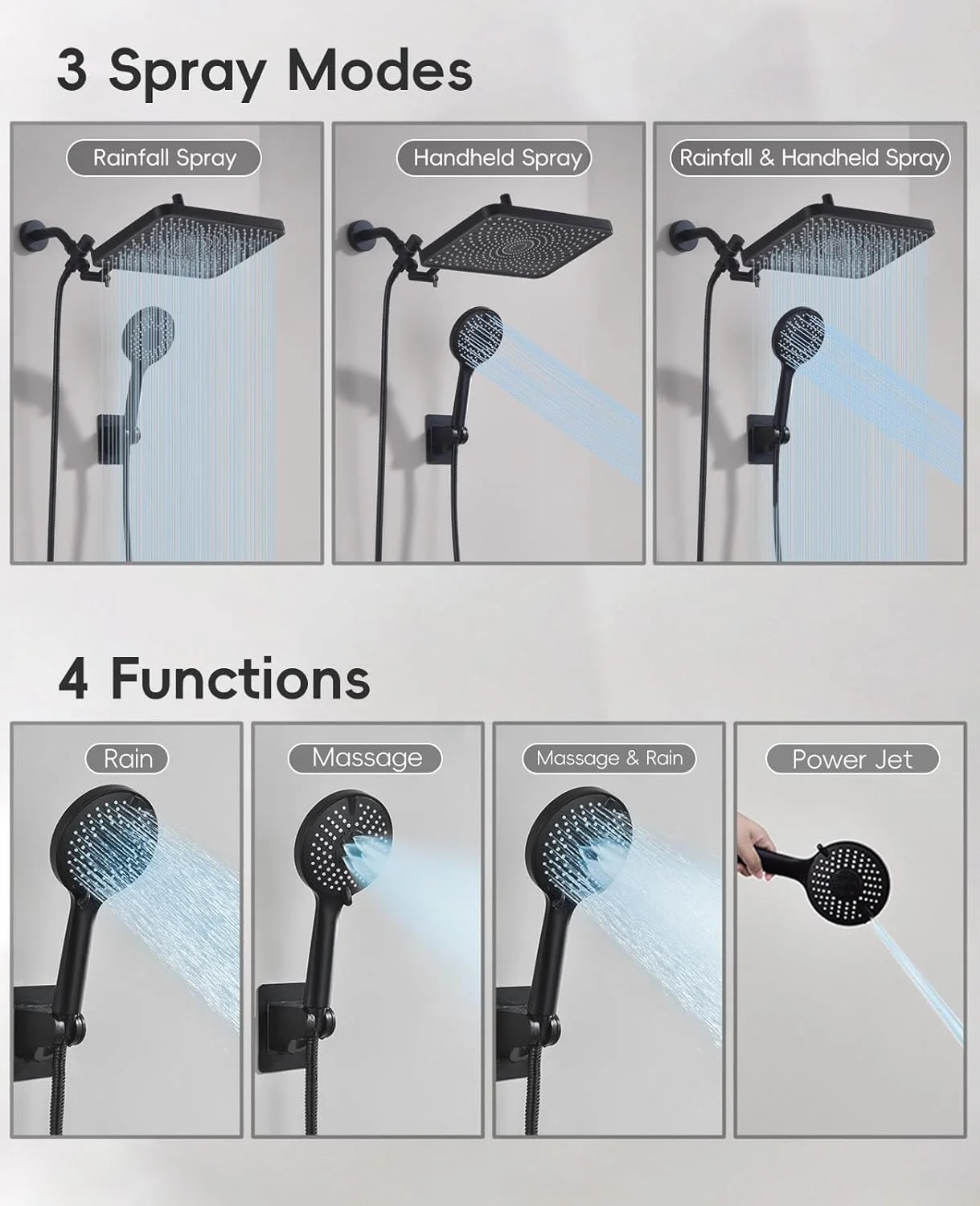 3 Spray Modes

Rainfall Spray

Handheld Spray

Rainfall & Handheld Spray

4 Functions

Rain

Massage

Massage & Rain

Power Jet