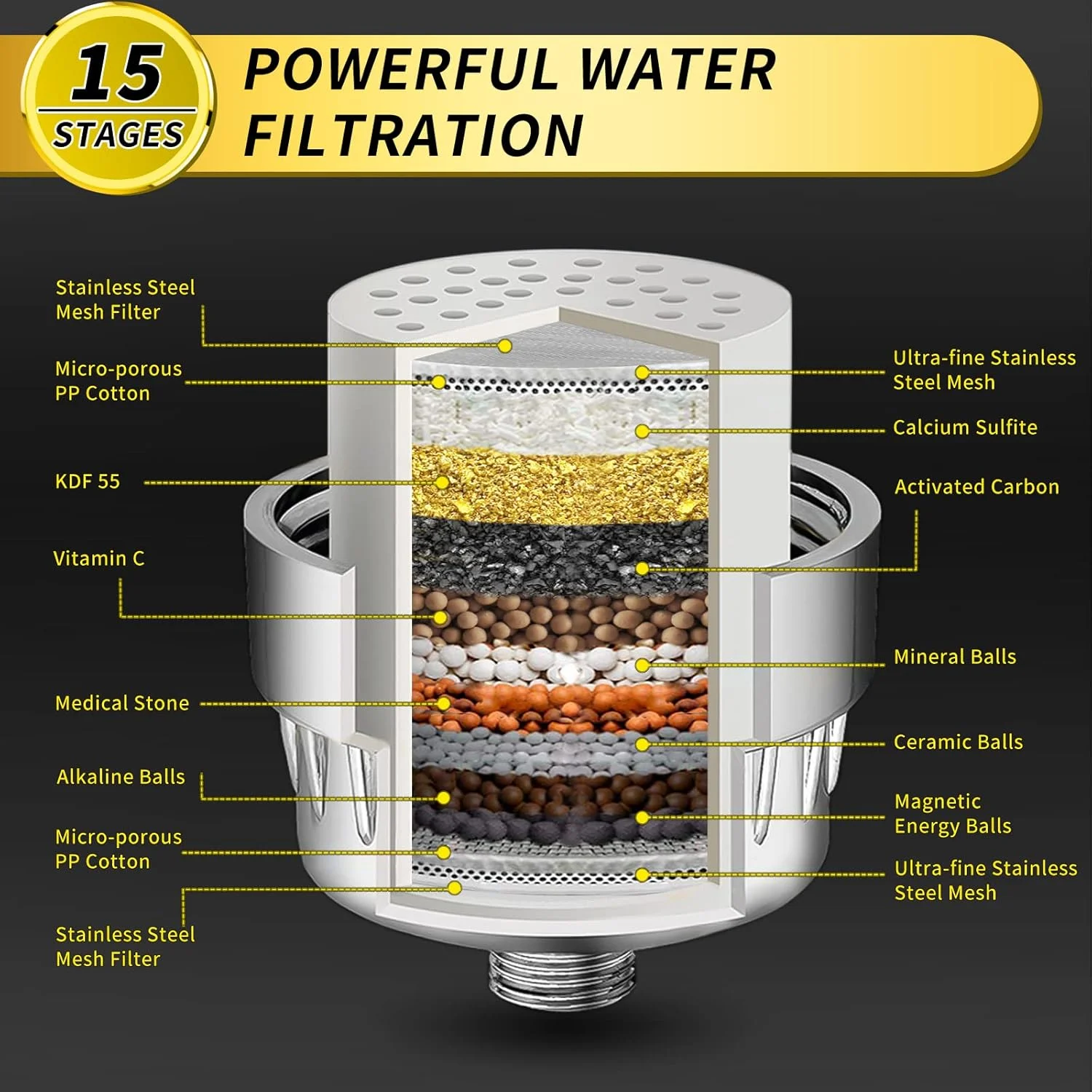 15 STAGES

POWERFUL WATER FILTRATION

Stainless Steel Mesh Filter

Micro-porous PP Cotton

KDF 55

Vitamin C

Medical Stone

Alkaline Balls

Micro-porous PP Cotton

Stainless Steel Mesh Filter

Ultra-fine Stainless Steel Mesh

Calcium Sulfite

Activated Carbon

Mineral Balls

Ceramic Balls

Magnetic Energy Balls

Ultra-fine Stainless Steel Mesh